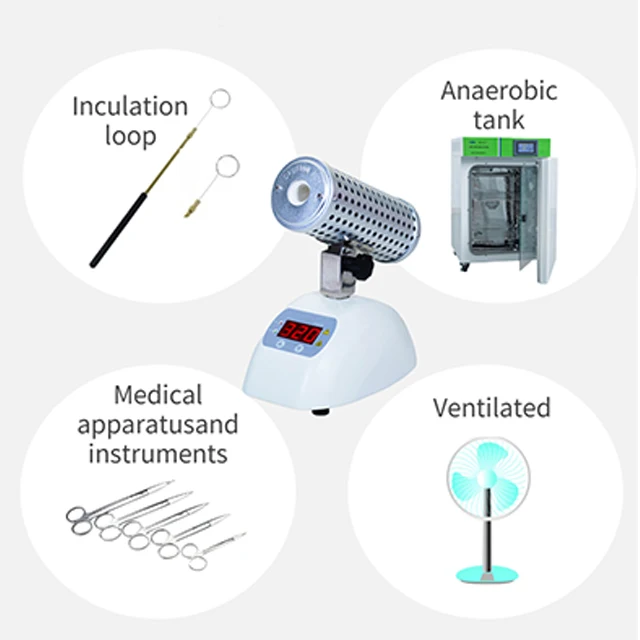 Inculation loop

Anaerobic tank

320

Medical apparatusand instruments

Ventilated