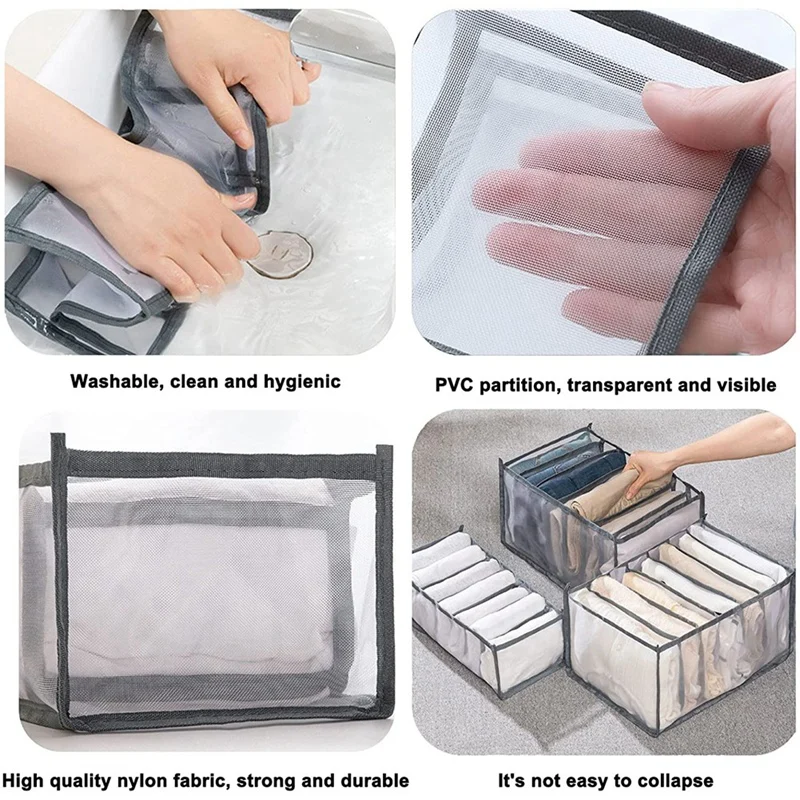 Washable, clean and hygienic

PVC partition, transparent and visible

High quality nylon fabric, strong and durable

It's not easy to collapse