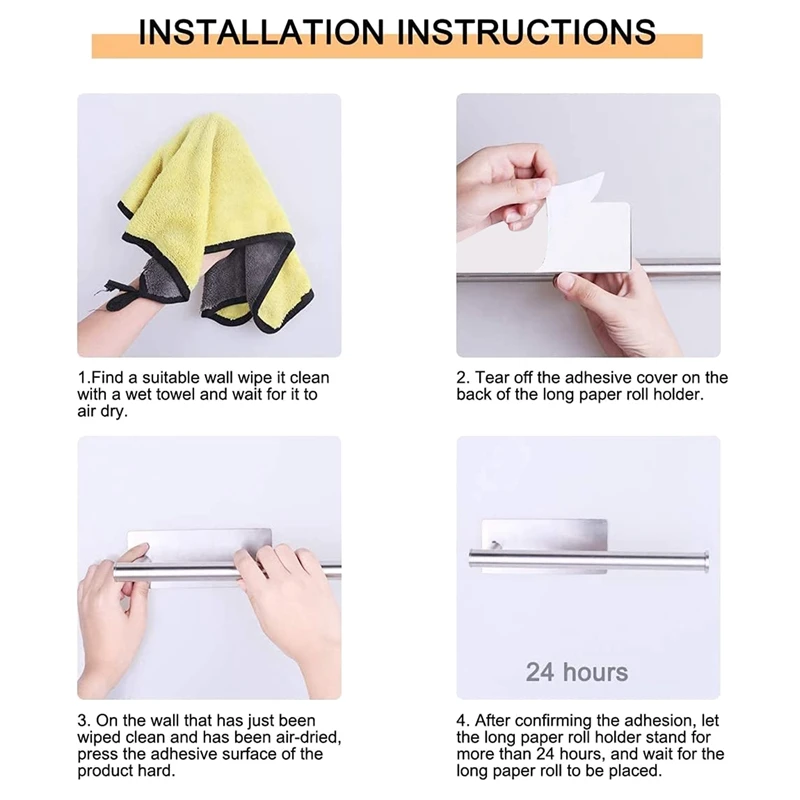 INSTALLATION INSTRUCTIONS

1.Find a suitable wall wipe it clean with a wet towel and wait for it to air dry.

2. Tear off the adhesive cover on the back of the long paper roll holder.

3. On the wall that has just been wiped clean and has been air-dried, press the adhesive surface of the product hard.

24 hours

4. After confirming the adhesion, let the long paper roll holder stand for more than 24 hours, and wait for the long paper roll to be placed.