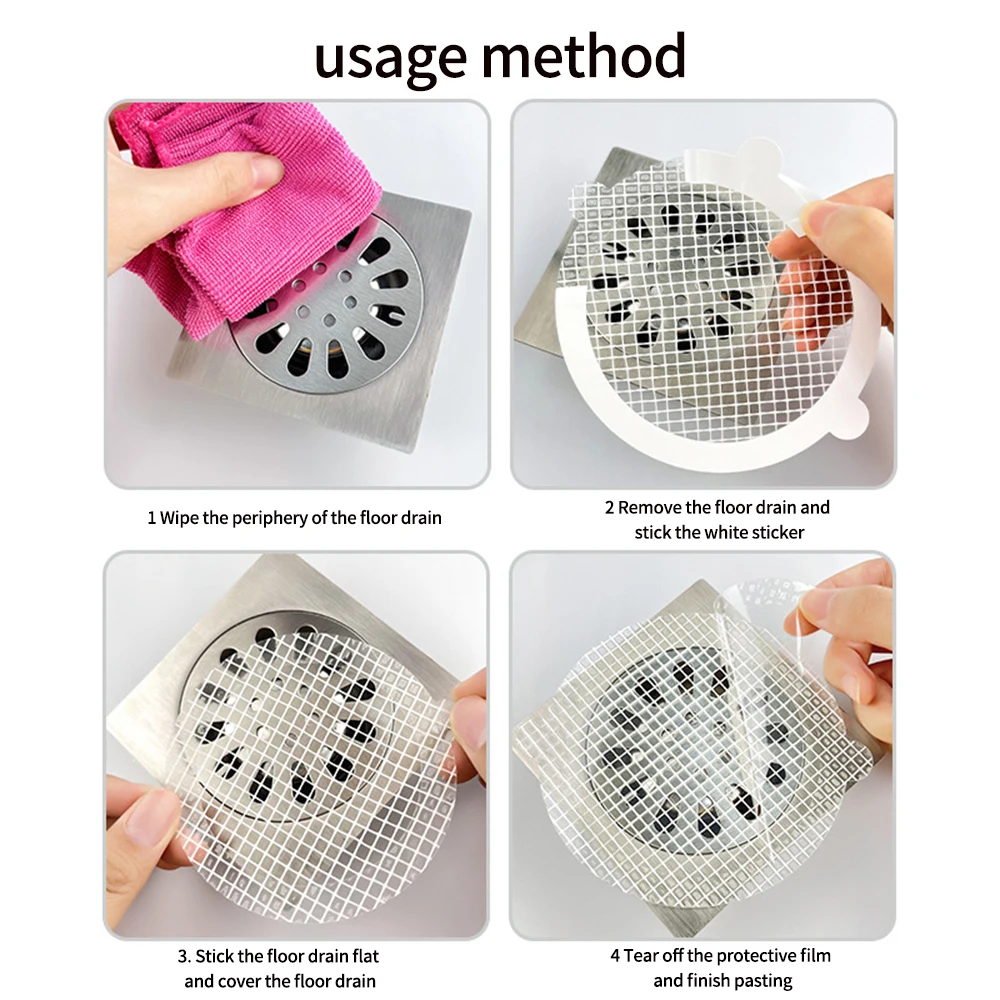 usage method

1 Wipe the periphery of the floor drain

2 Remove the floor drain and stick the white sticker

3. Stick the floor drain flat and cover the floor drain

4 Tear off the protective film and finish pasting