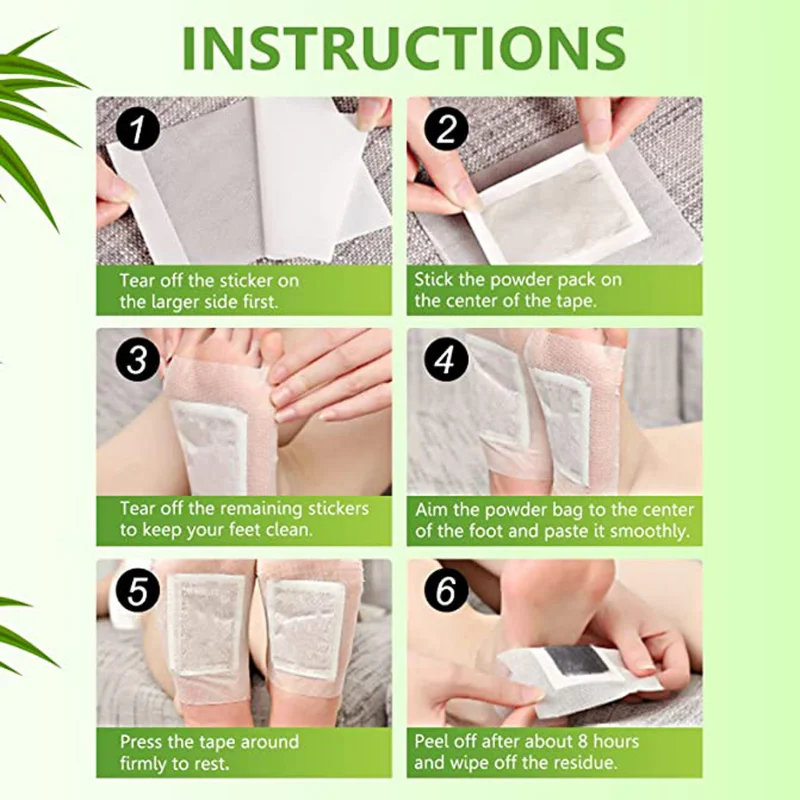 INSTRUCTIONS

1

Tear off the sticker on the larger side first.

2

Stick the powder pack on the center of the tape.

3

Tear off the remaining stickers to keep your feet clean.

4

Aim the powder bag to the center of the foot and paste it smoothly.

5

Press the tape around firmly to rest.

6

Peel off after about 8 hours and wipe off the residue.