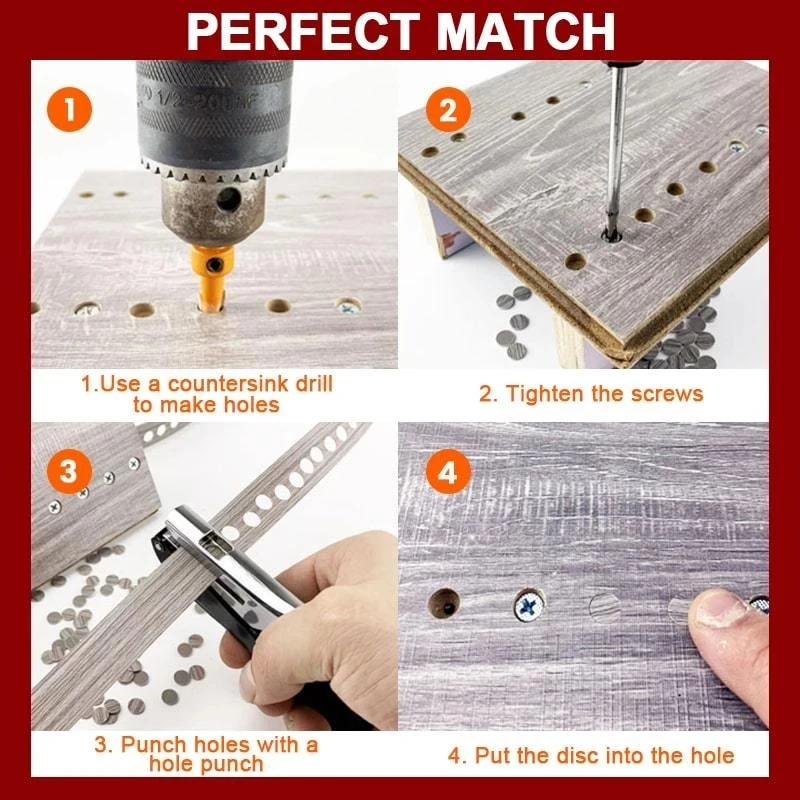 PERFECT MATCH

1

1/2-20UNF

1.Use a countersink drill to make holes

2

2. Tighten the screws

3

3. Punch holes with a hole punch

4

4. Put the disc into the hole