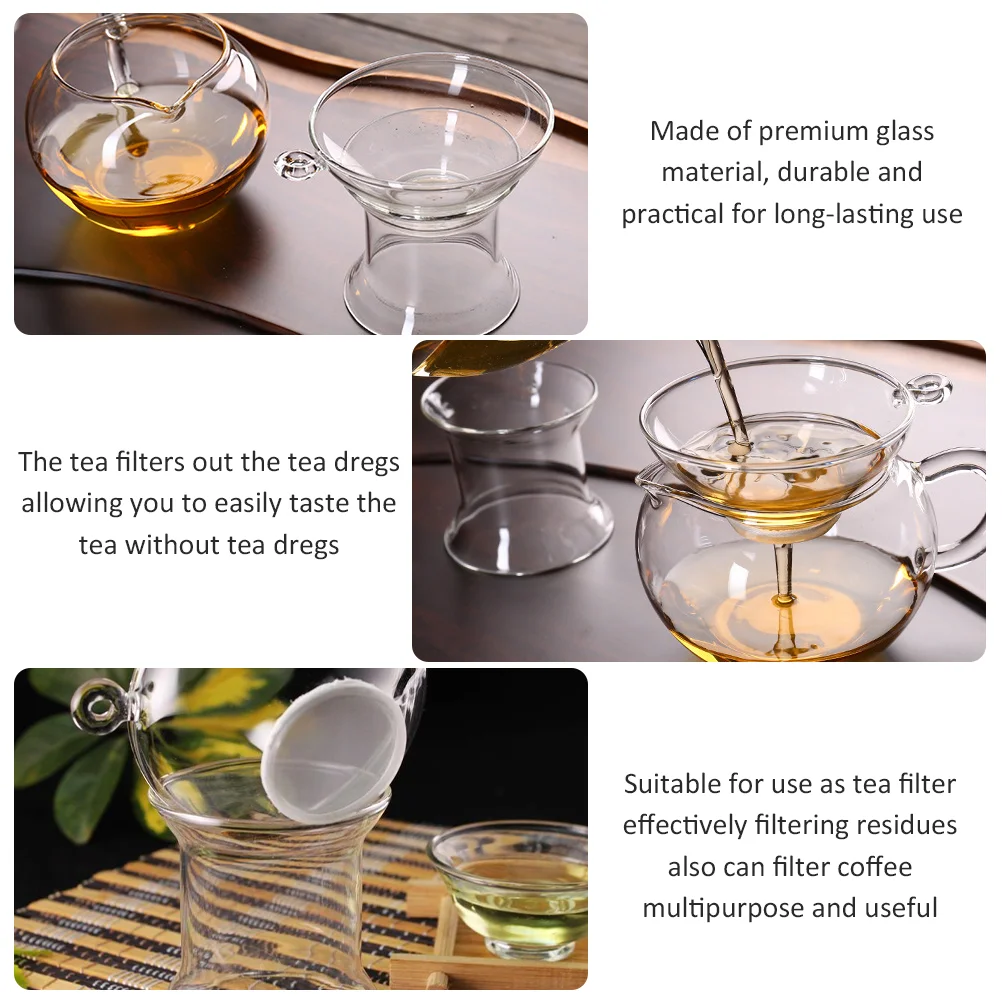 Made of premium glass material, durable and practical for long-lasting use

The tea filters out the tea dregs allowing you to easily taste the tea without tea dregs

Suitable for use as tea filter effectively filtering residues also can filter coffee multipurpose and useful