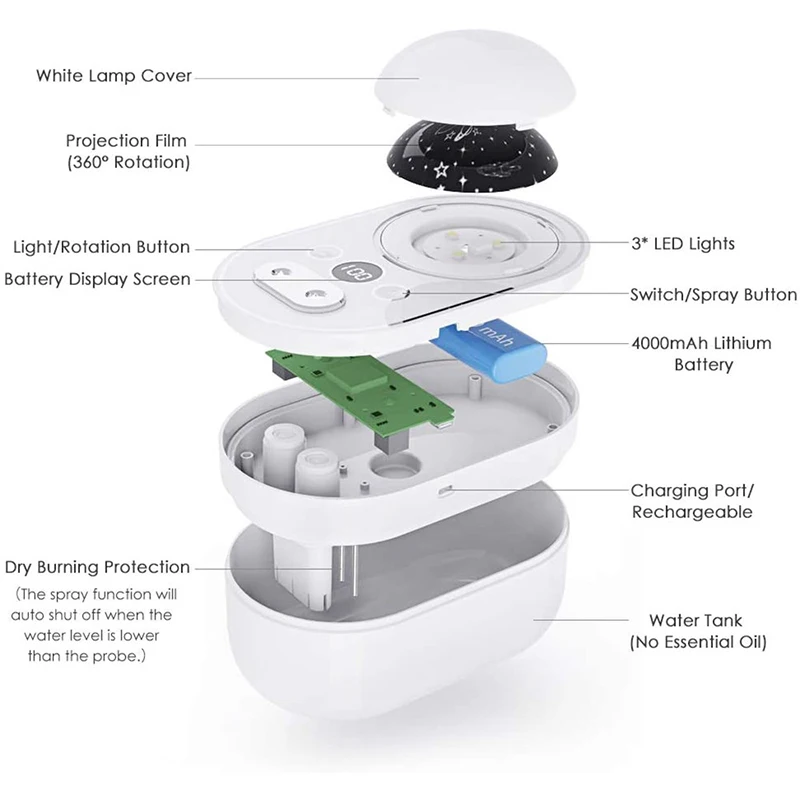 White Lamp Cover

Projection Film (360° Rotation)

Light/Rotation Button

Battery Display Screen

3* LED Lights

Switch/Spray Button

mAh

4000mAh Lithium Battery

Charging Port/ Rechargeable

Dry Burning Protection

(The spray function will auto shut off when the water level is lower than the probe.)

Water Tank (No Essential Oil)