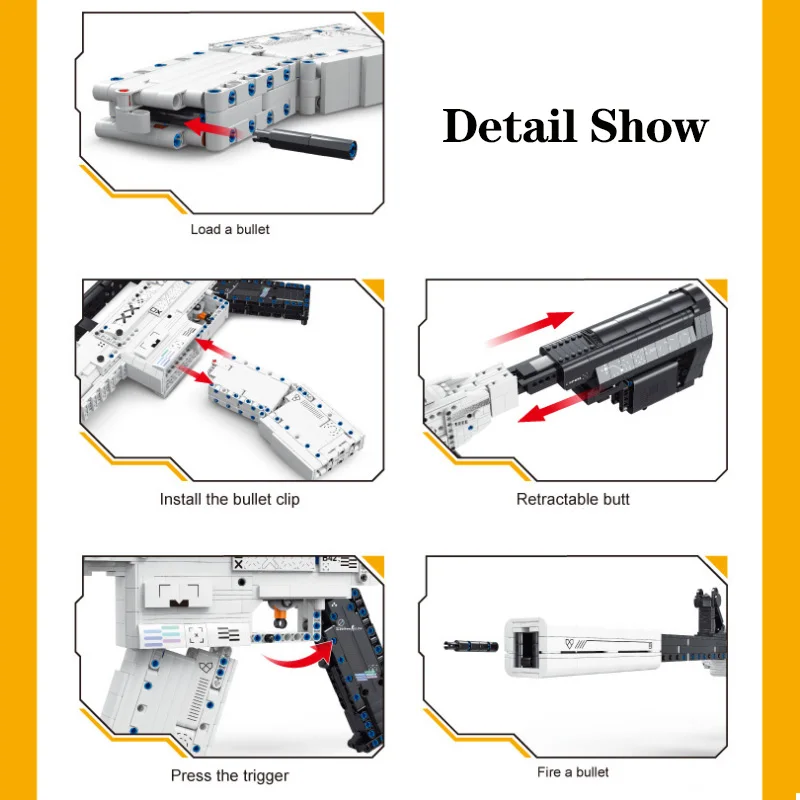 Detail Show

Load a bullet

Install the bullet clip

Retractable butt

Press the trigger

Fire a bullet