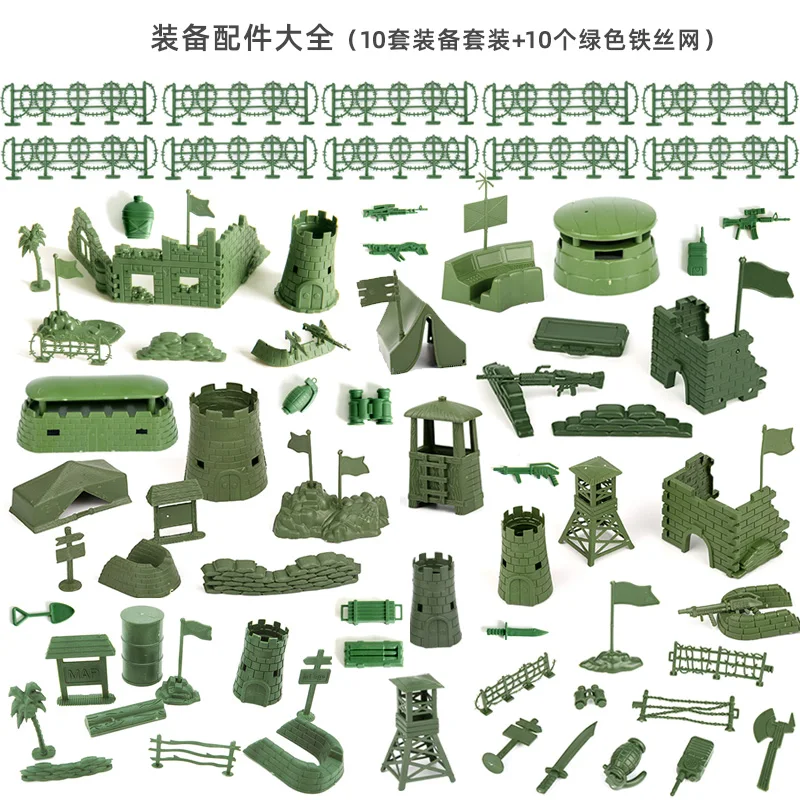 装备配件大全（10套装备套装+10个绿色铁丝网）

MAP