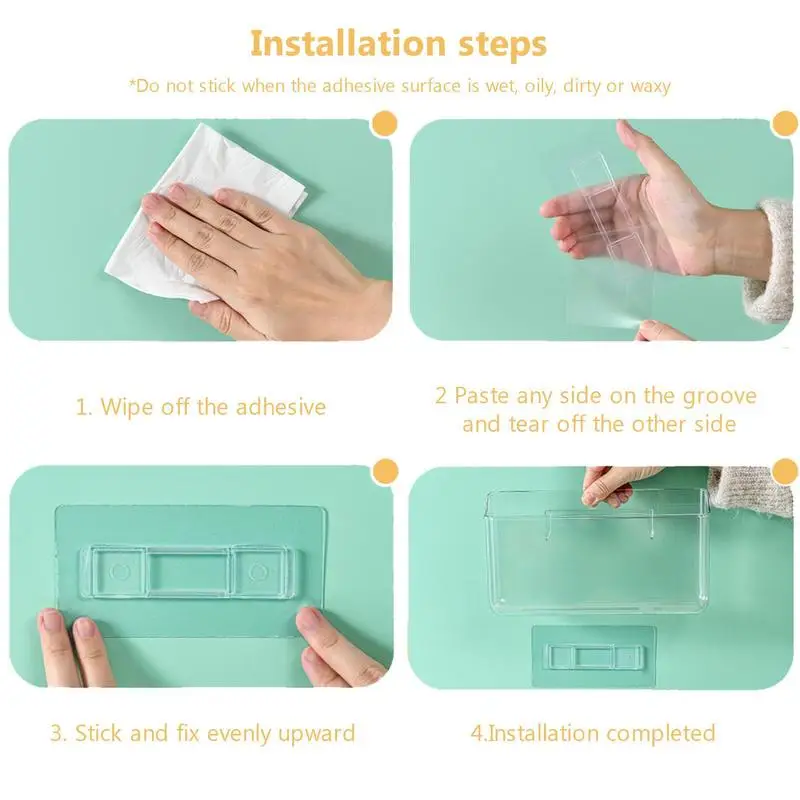 Installation steps

*Do not stick when the adhesive surface is wet, oily, dirty or waxy

1. Wipe off the adhesive

2 Paste any side on the groove and tear off the other side

3. Stick and fix evenly upward

4.Installation completed