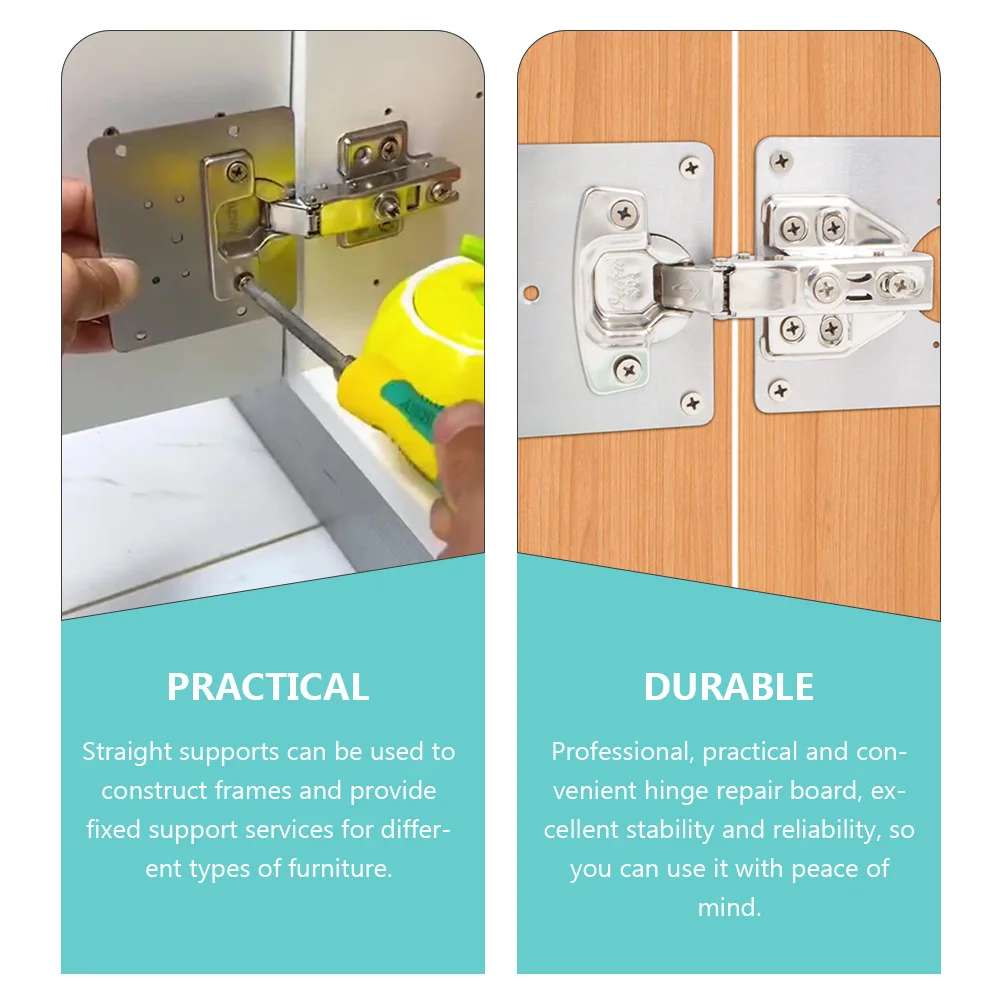 PRACTICAL

Straight supports can be used to construct frames and provide fixed support services for different types of furniture.

DURABLE

Professional, practical and convenient hinge repair board, excellent stability and reliability, so you can use it with peace of mind.