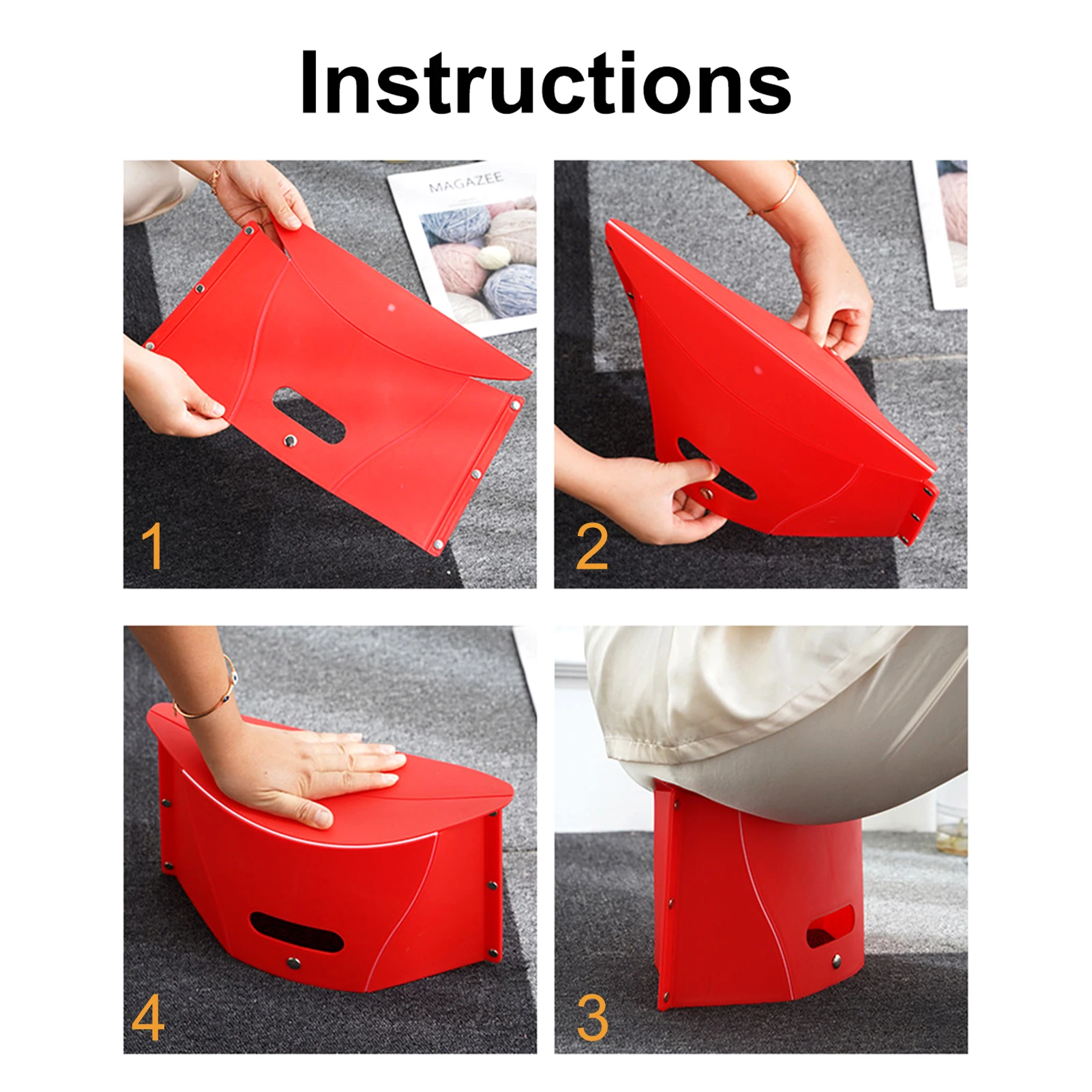 Instructions

MAGAZEE

1

2

4

3