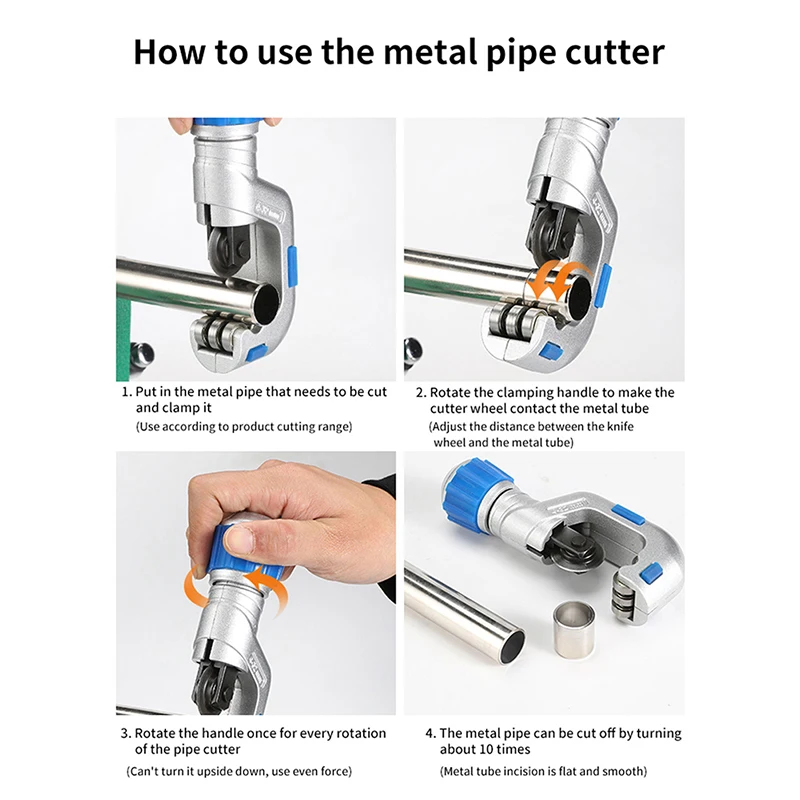 How to use the metal pipe cutter

1. Put in the metal pipe that needs to be cut and clamp it
(Use according to product cutting range)

2. Rotate the clamping handle to make the cutter wheel contact the metal tube
(Adjust the distance between the knife wheel and the metal tube)

3. Rotate the handle once for every rotation of the pipe cutter
(Can't turn it upside down, use even force)

4. The metal pipe can be cut off by turning about 10 times
(Metal tube incision is flat and smooth)