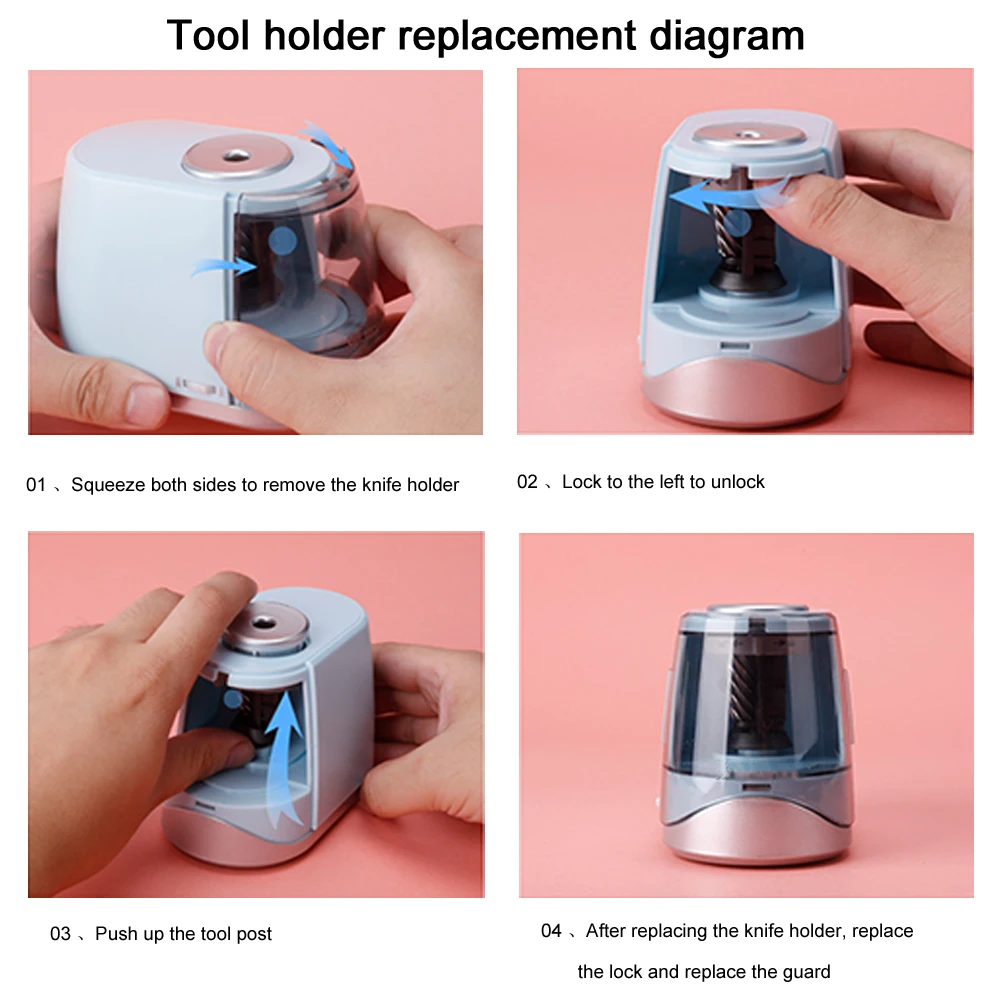 Tool holder replacement diagram

01 、Squeeze both sides to remove the knife holder

02 、Lock to the left to unlock

03 、Push up the tool post

04 、After replacing the knife holder, replace the lock and replace the guard