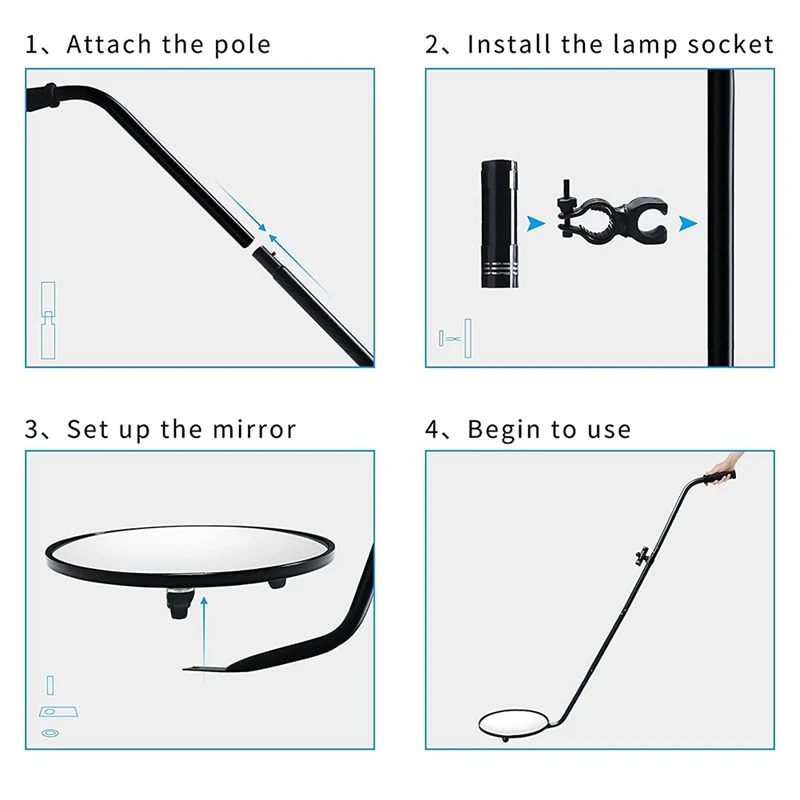 1、Attach the pole

2、Install the lamp socket

3、Set up the mirror

4、Begin to use