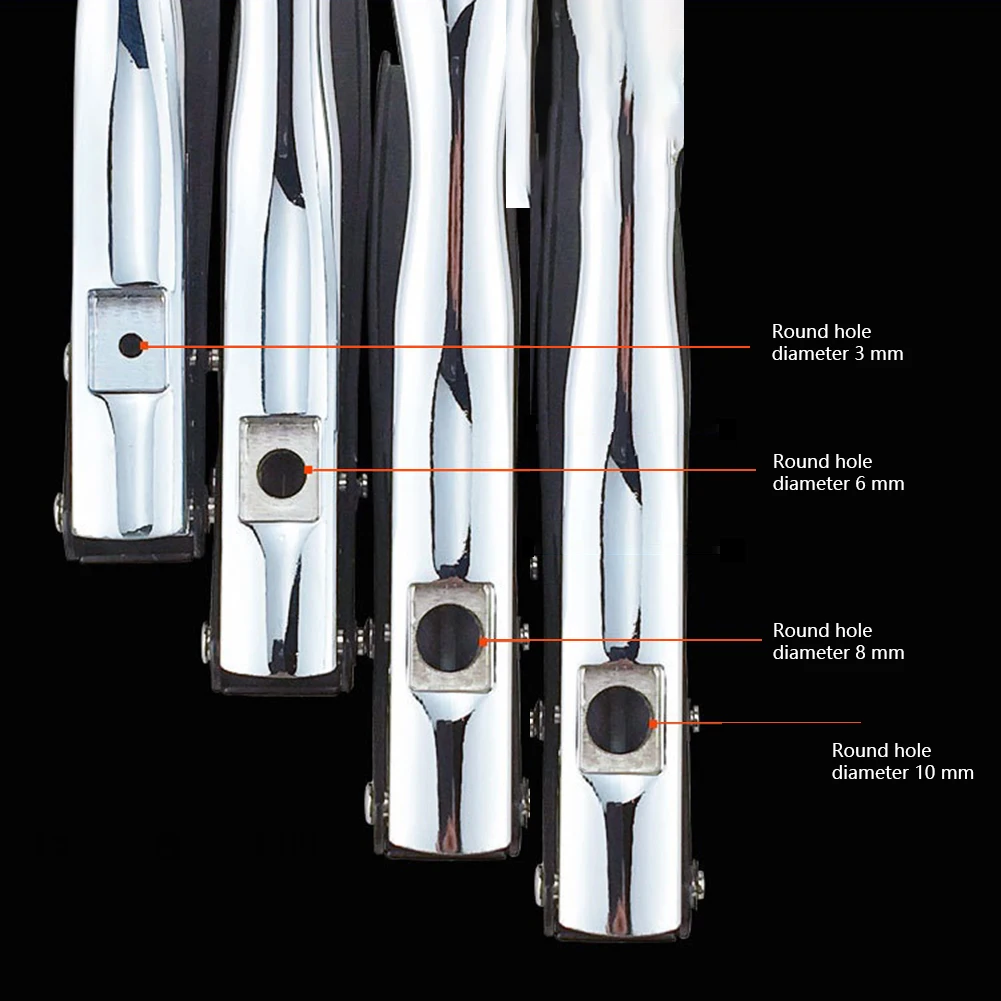 Round hole diameter 3 mm

Round hole diameter 6 mm

Round hole diameter 8 mm

Round hole diameter 10 mm