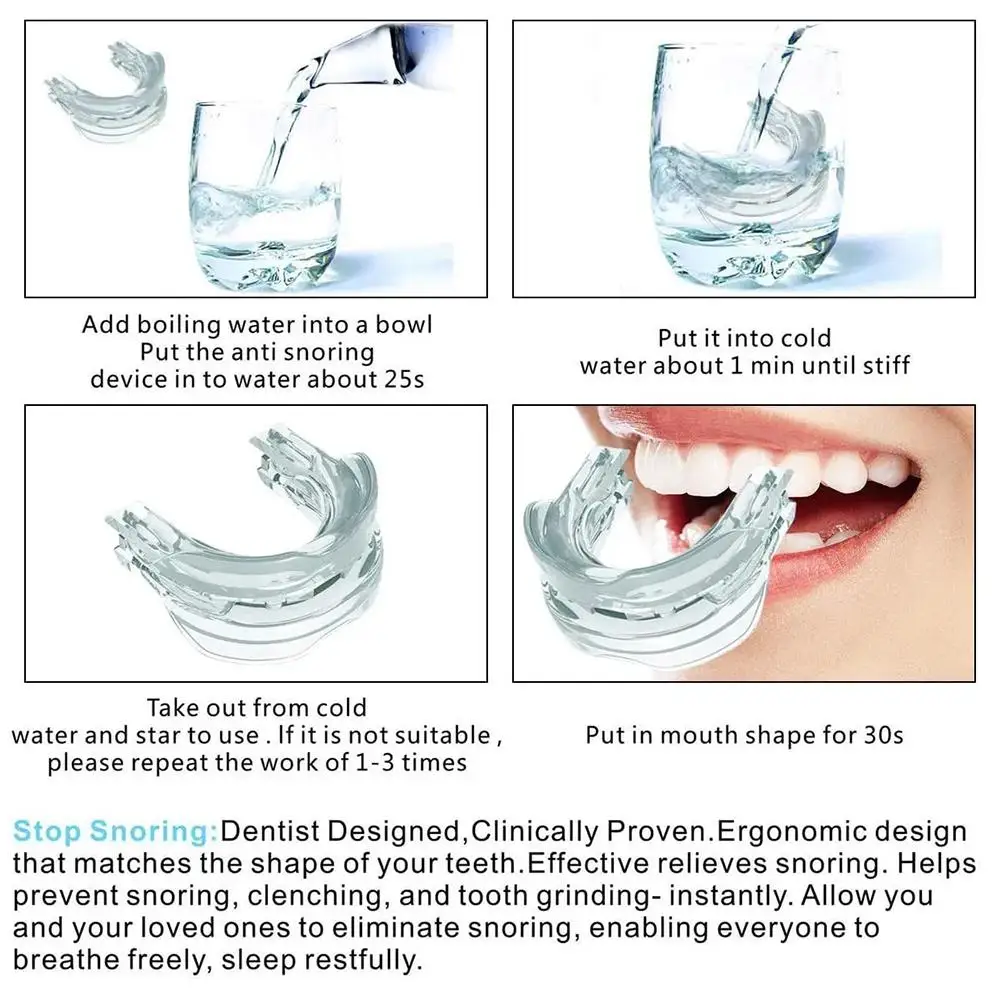 Add boiling water into a bowl
Put the anti snoring
device in to water about 25s

Put it into cold
water about 1 min until stiff

Take out from cold
water and star to use . If it is not suitable ,
please repeat the work of 1-3 times

Put in mouth shape for 30s

Stop Snoring:Dentist Designed,Clinically Proven.Ergonomic design that matches the shape of your teeth.Effective relieves snoring. Helps prevent snoring, clenching, and tooth grinding- instantly. Allow you and your loved ones to eliminate snoring, enabling everyone to breathe freely, sleep restfully.