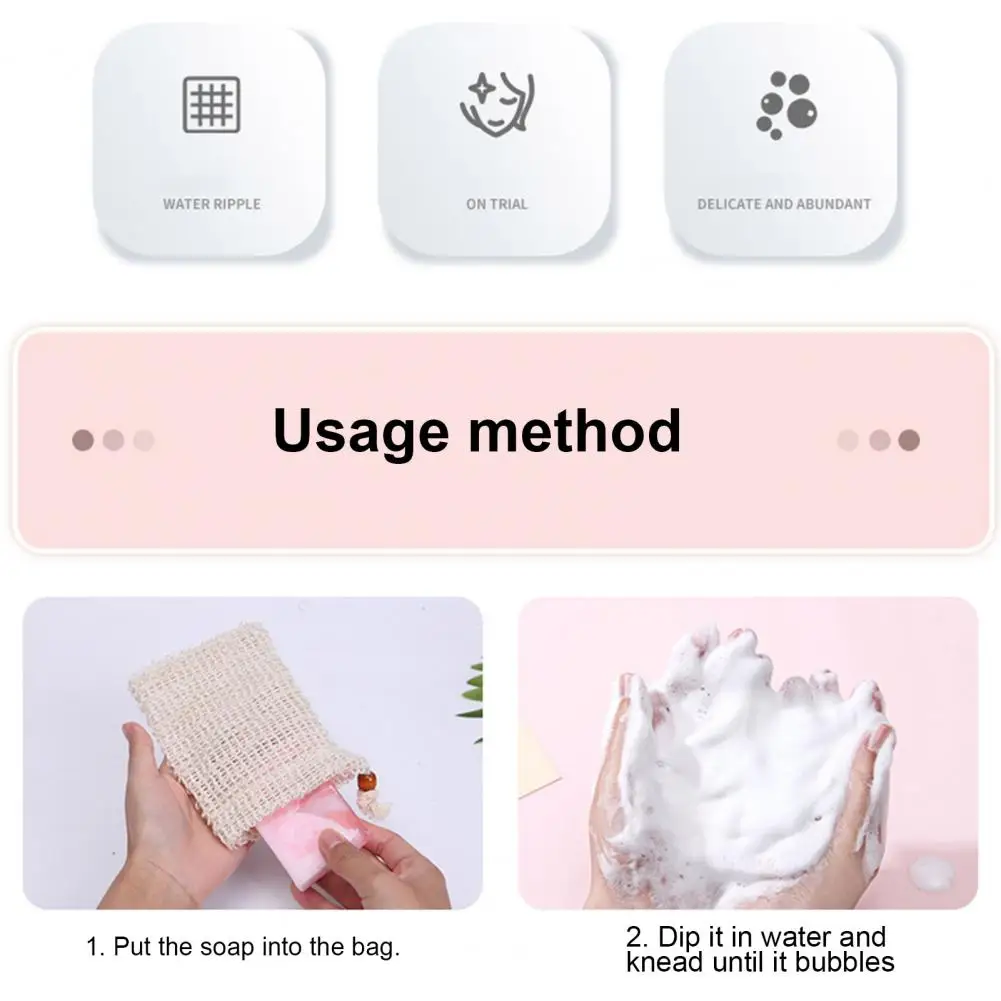 WATER RIPPLE

ON TRIAL

DELICATE AND ABUNDANT

Usage method

1. Put the soap into the bag.

2. Dip it in water and knead until it bubbles