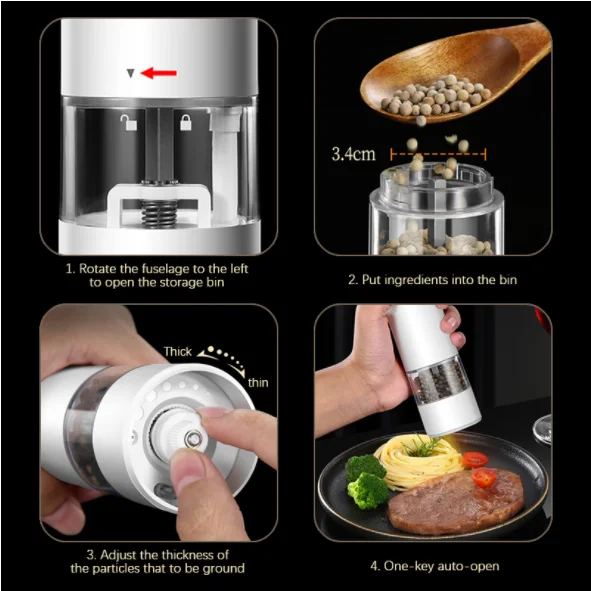 1. Rotate the fuselage to the left to open the storage bin

3.4cm

2. Put ingredients into the bin

Thick

thin

3. Adjust the thickness of the particles that to be ground

4. One-key auto-open