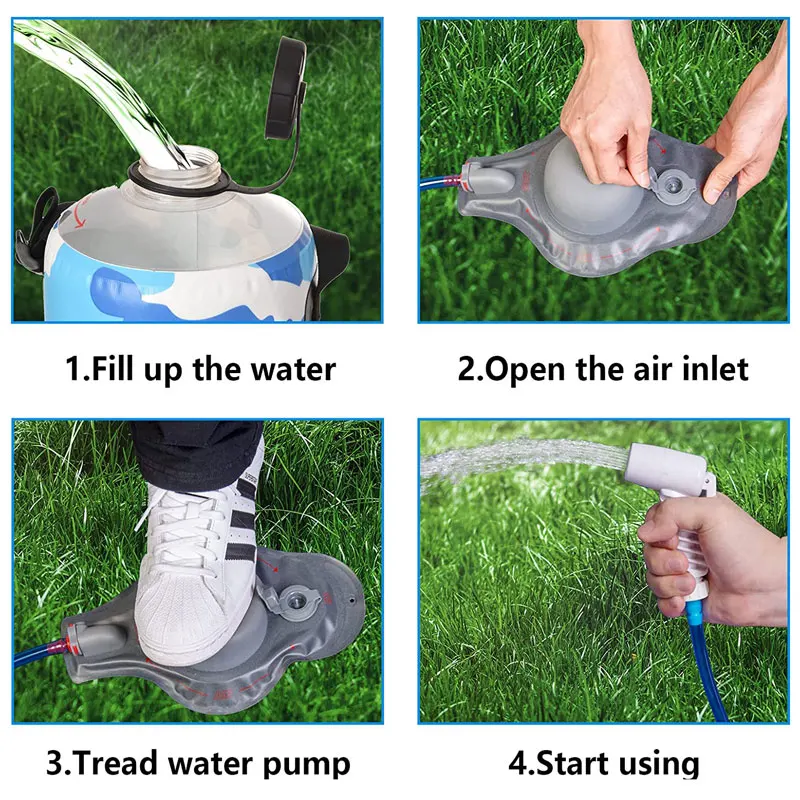 1.Fill up the water

2.Open the air inlet

3.Tread water pump

4.Start using