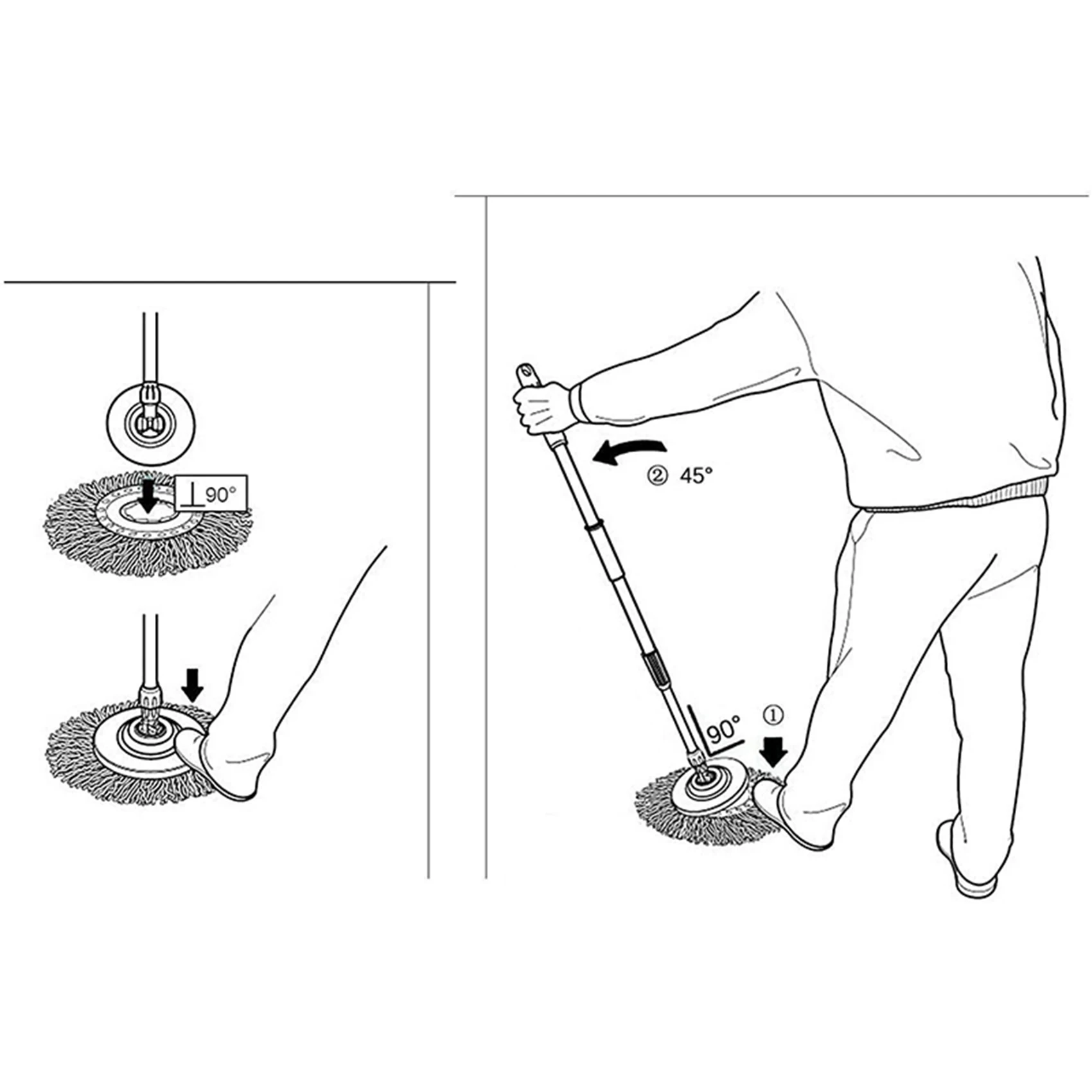 90°

② 45°

90°

①