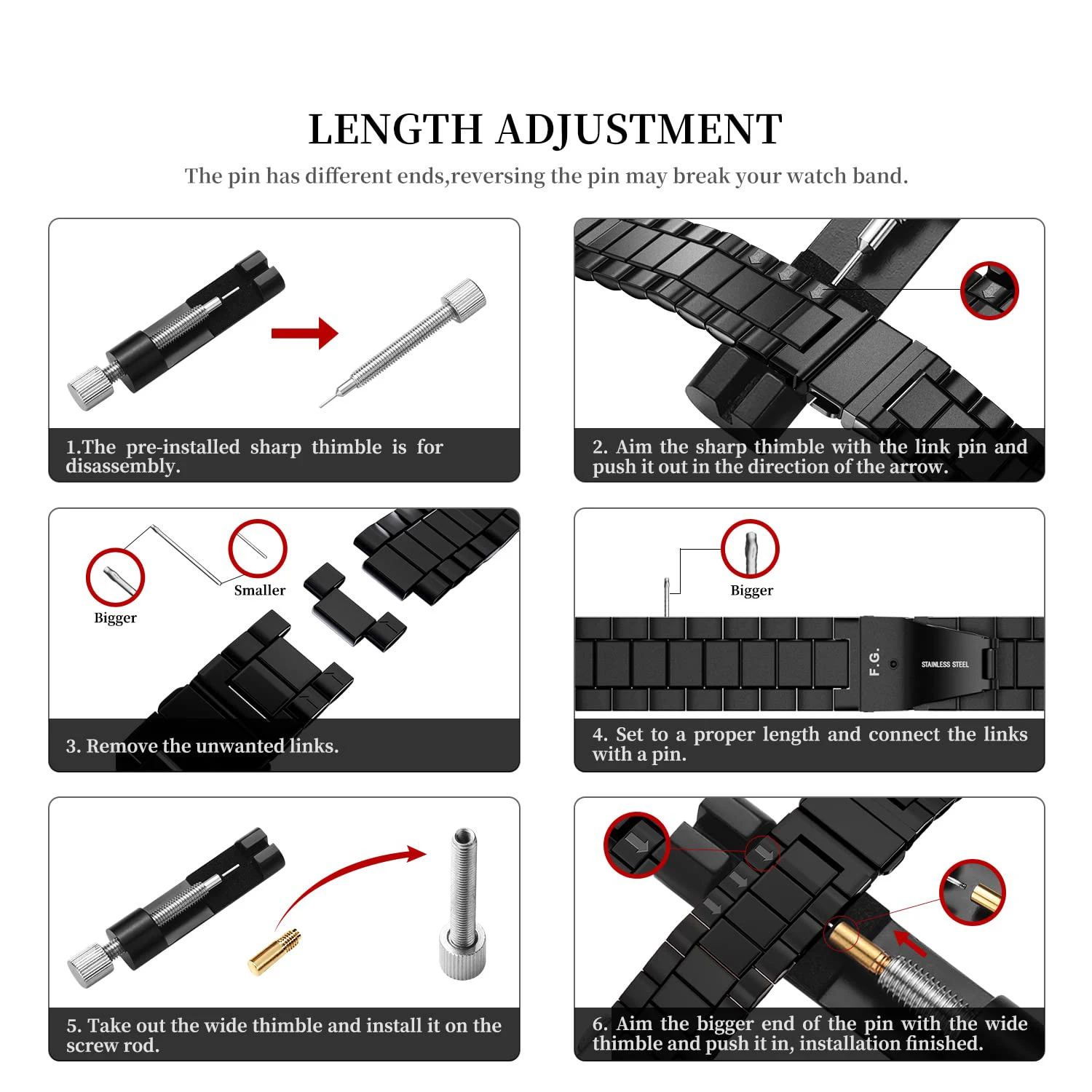 LENGTH ADJUSTMENT

The pin has different ends,reversing the pin may break your watch band.

1.The pre-installed sharp thimble is for disassembly.

2. Aim the sharp thimble with the link pin and push it out in the direction of the arrow.

Bigger

Smaller

3. Remove the unwanted links.

Bigger

F.G.

STAINLESS STEEL

4. Set to a proper length and connect the links with a pin.

5. Take out the wide thimble and install it on the screw rod.

6. Aim the bigger end of the pin with the wide thimble and push it in, installation finished.