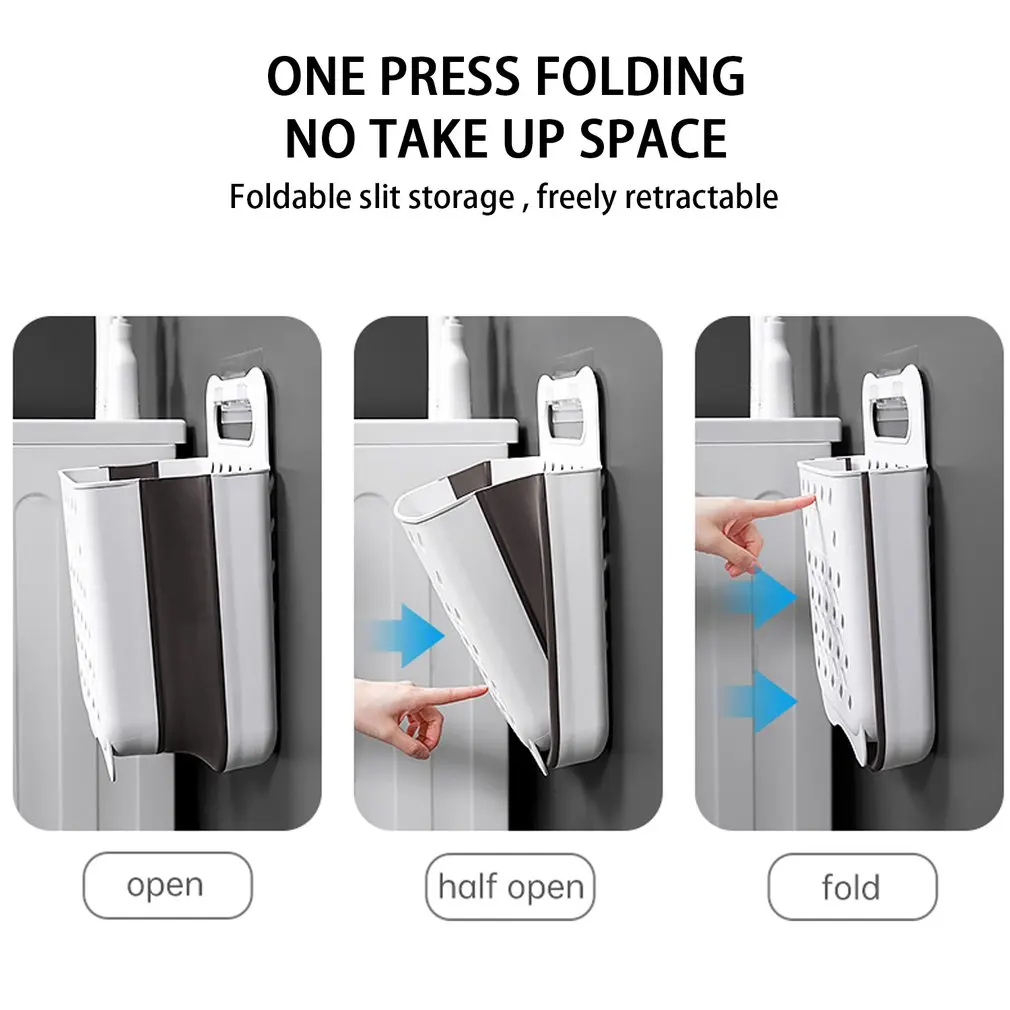 ONE PRESS FOLDING
NO TAKE UP SPACE
Foldable slit storage , freely retractable

open

half open

fold