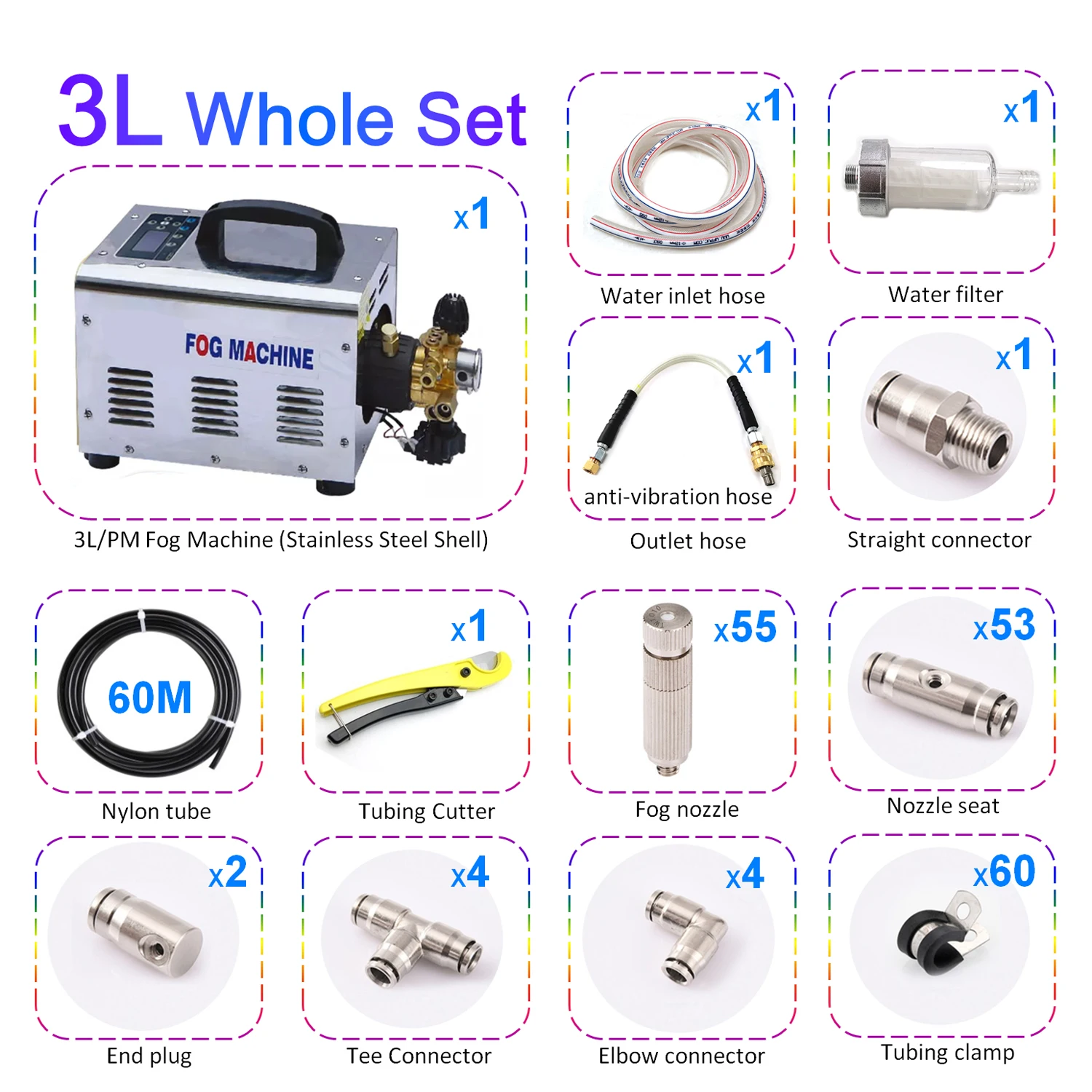 3L Whole Set

x1

FOG MACHINE

3L/PM Fog Machine (Stainless Steel Shell)

x1

Water inlet hose

x1

Water filter

x1

anti-vibration hose

Outlet hose

x1

Straight connector

60M

Nylon tube

x1

Tubing Cutter

x55

Fog nozzle

x53

Nozzle seat

x2

End plug

x4

Tee Connector

x4

Elbow connector

x60

Tubing clamp