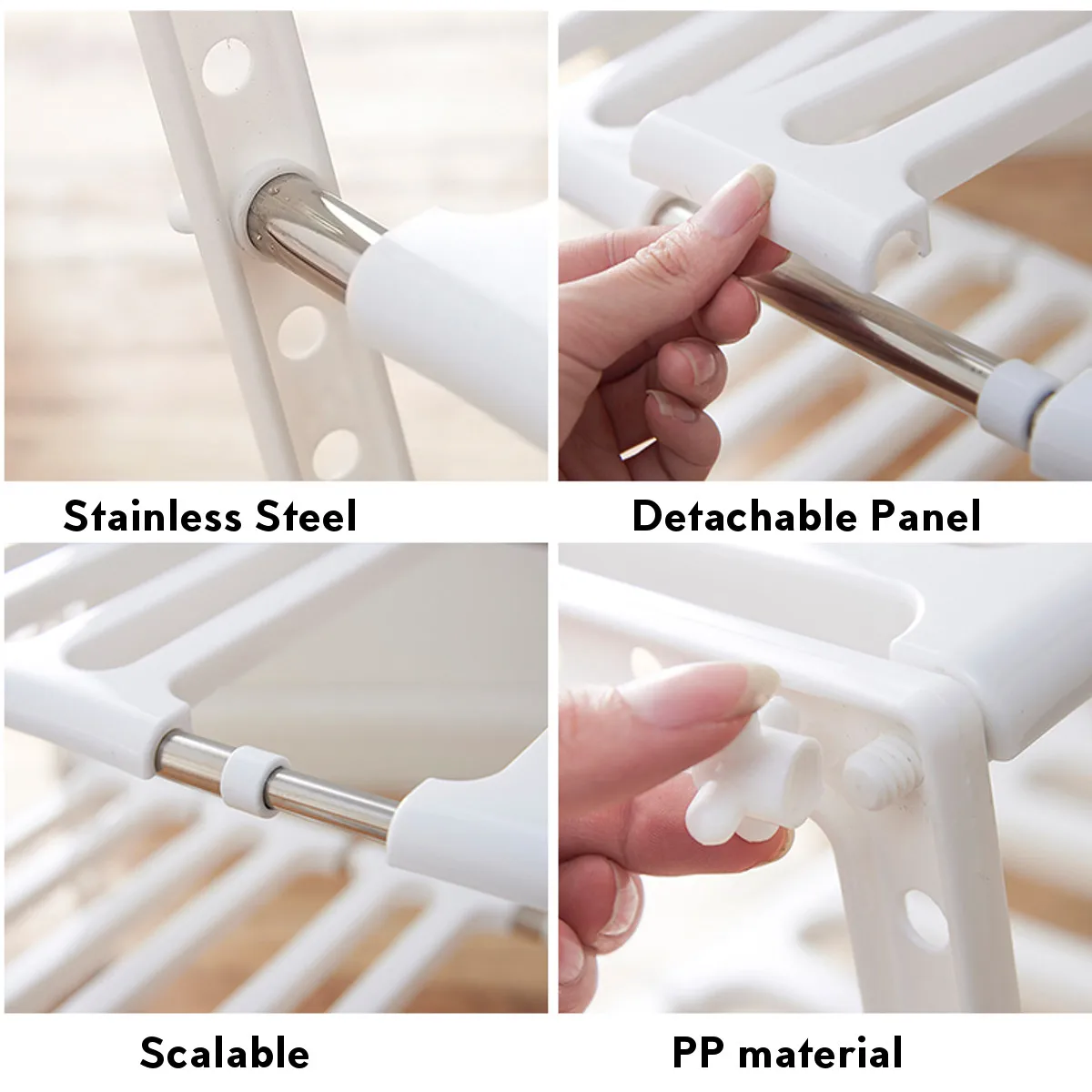 Stainless Steel

Detachable Panel

Scalable

PP material