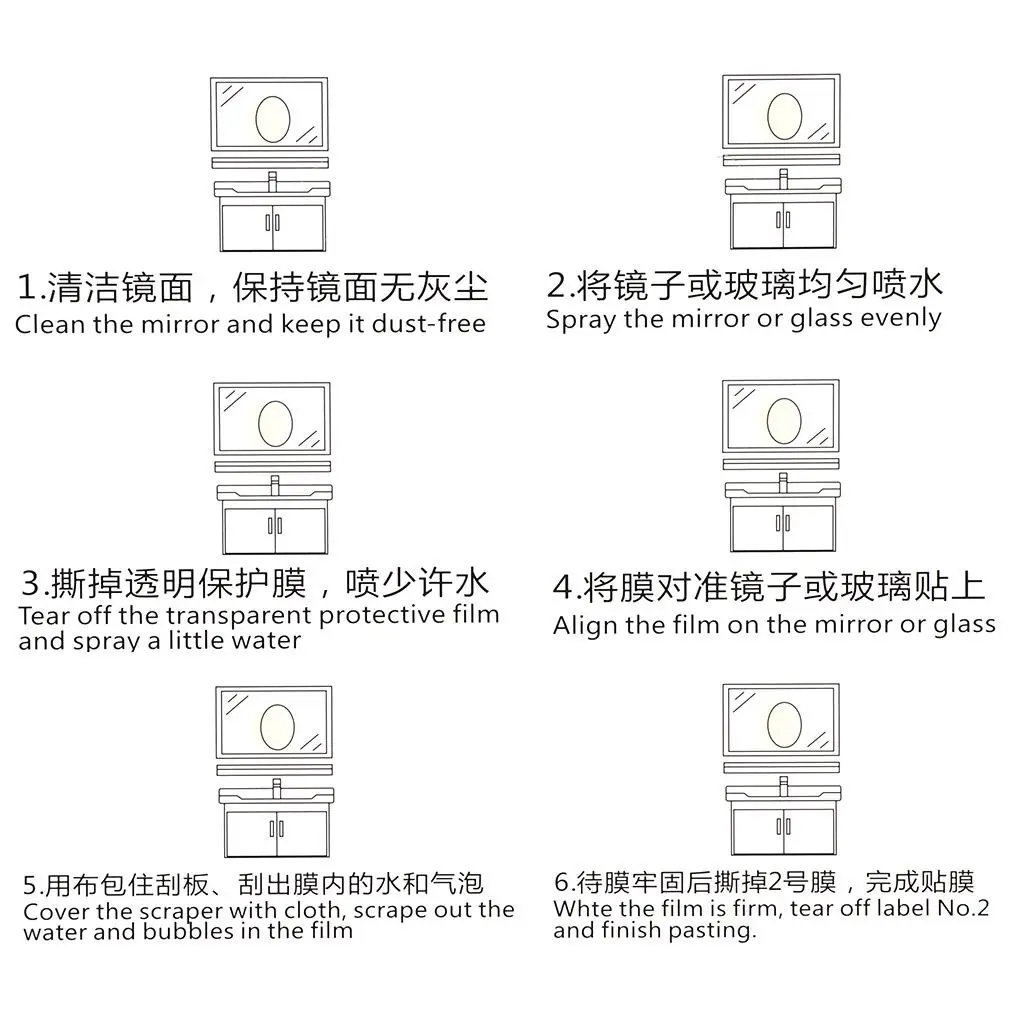 1.清洁镜面，保持镜面无灰尘
Clean the mirror and keep it dust-free

2.将镜子或玻璃均匀喷水
Spray the mirror or glass evenly

3.撕掉透明保护膜，喷少许水
Tear off the transparent protective film and spray a little water

4.将膜对准镜子或玻璃贴上
Align the film on the mirror or glass

5.用布包住刮板、刮出膜内的水和气泡
Cover the scraper with cloth, scrape out the water and bubbles in the film

6.待膜牢固后撕掉2号膜，完成贴膜
Whte the film is firm, tear off label No.2 and finish pasting.