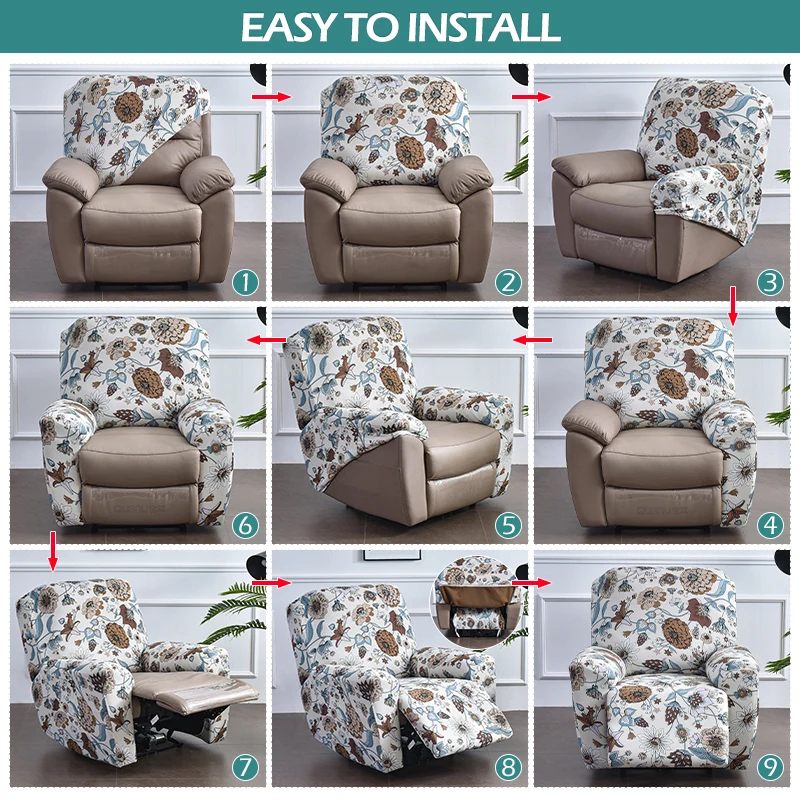 EASY TO INSTALL

1

2

3

6

5

4

7

8

9