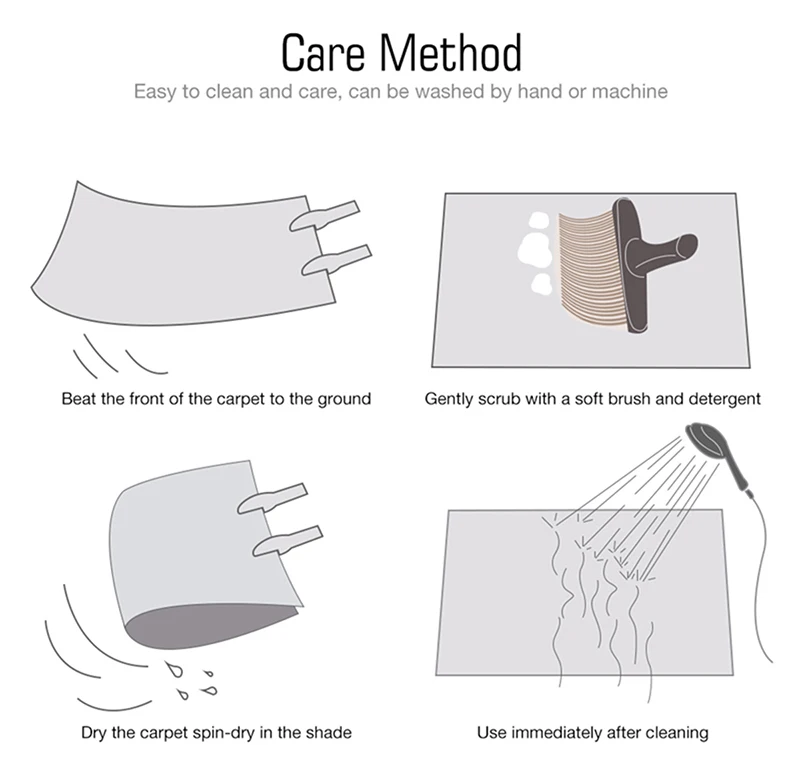 Care Method

Easy to clean and care, can be washed by hand or machine

Beat the front of the carpet to the ground

Gently scrub with a soft brush and detergent

Dry the carpet spin-dry in the shade

Use immediately after cleaning