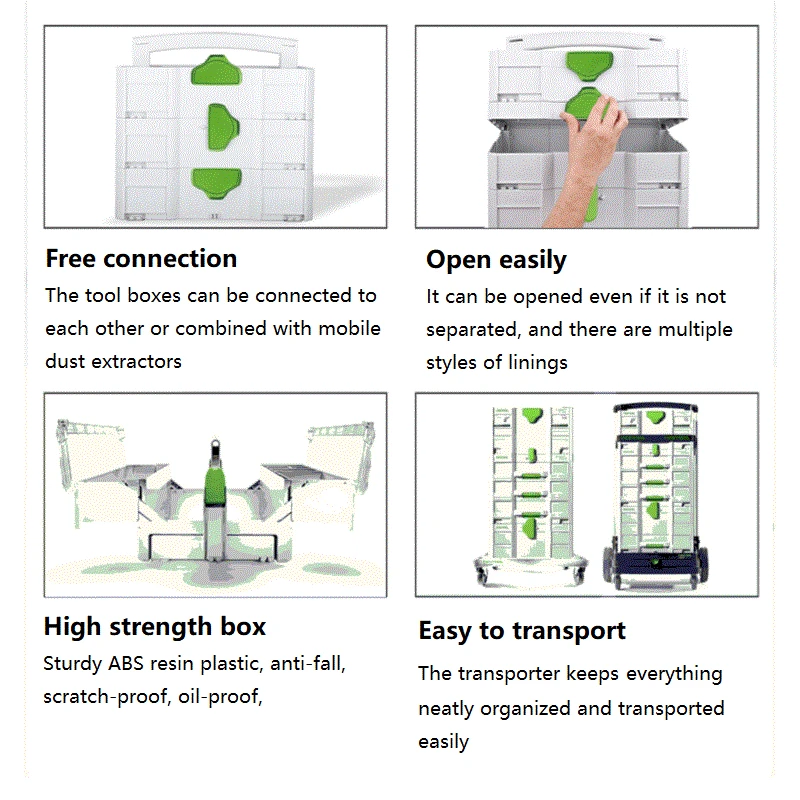 Free connection
The tool boxes can be connected to each other or combined with mobile dust extractors

Open easily
It can be opened even if it is not separated, and there are multiple styles of linings

High strength box
Sturdy ABS resin plastic, anti-fall, scratch-proof, oil-proof,

Easy to transport
The transporter keeps everything neatly organized and transported easily