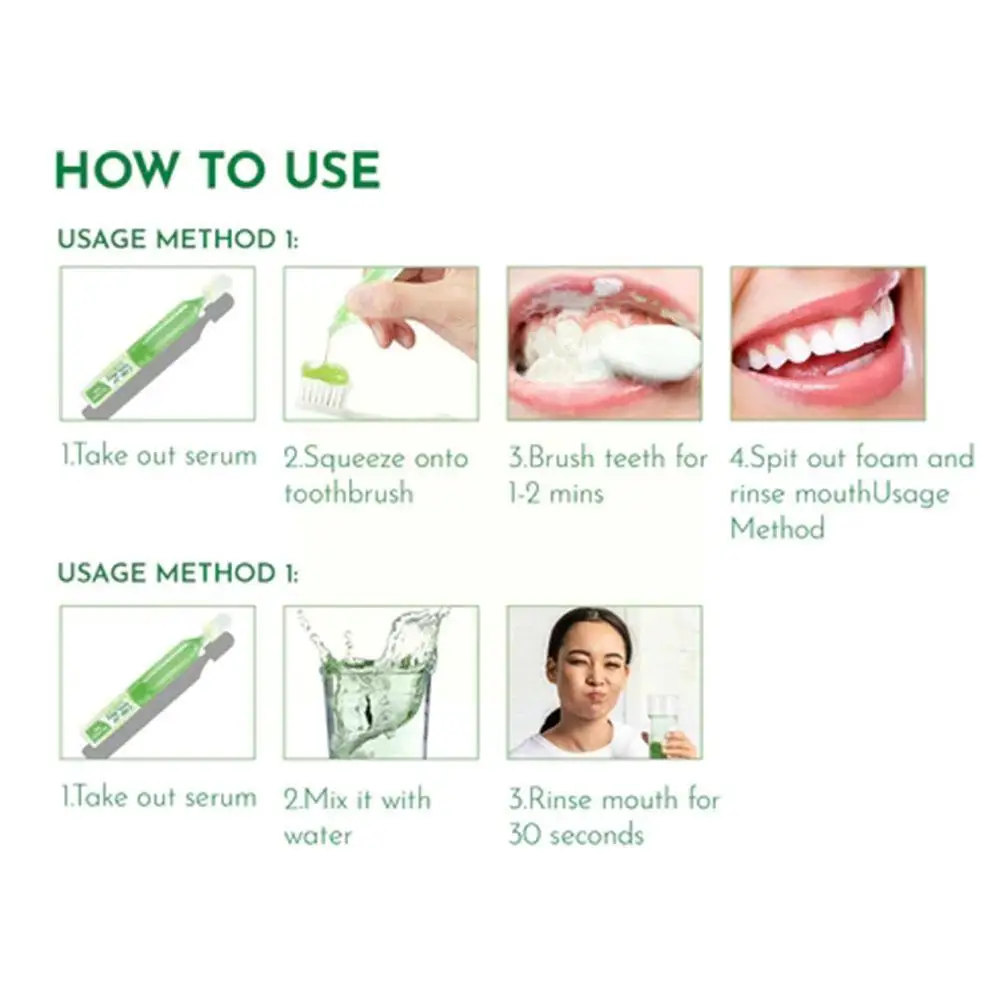 HOW TO USE

USAGE METHOD 1:

1.Take out serum

2.Squeeze onto toothbrush

3.Brush teeth for 1-2 mins

4.Spit out foam and rinse mouthUsage Method

USAGE METHOD 1:

1.Take out serum

2.Mix it with water

3.Rinse mouth for 30 seconds