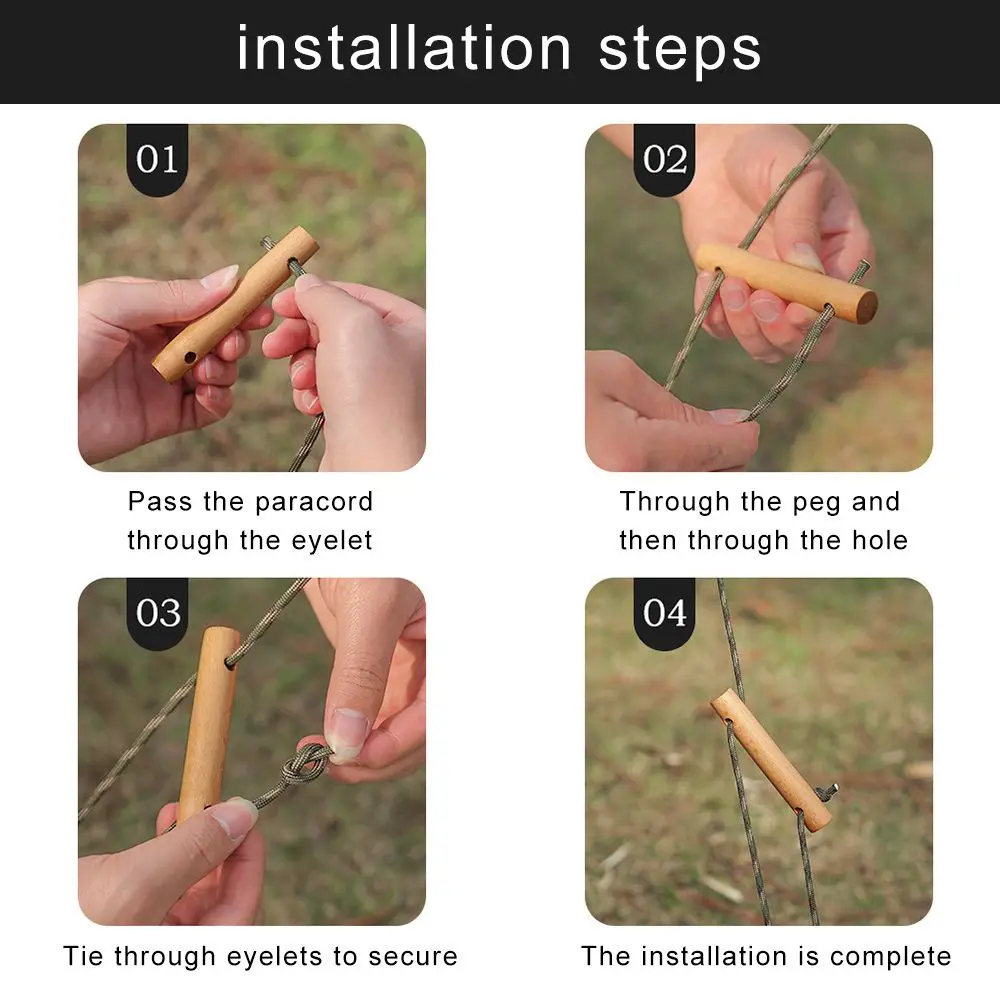 installation steps

01

Pass the paracord through the eyelet

02

Through the peg and then through the hole

03

Tie through eyelets to secure

04

The installation is complete