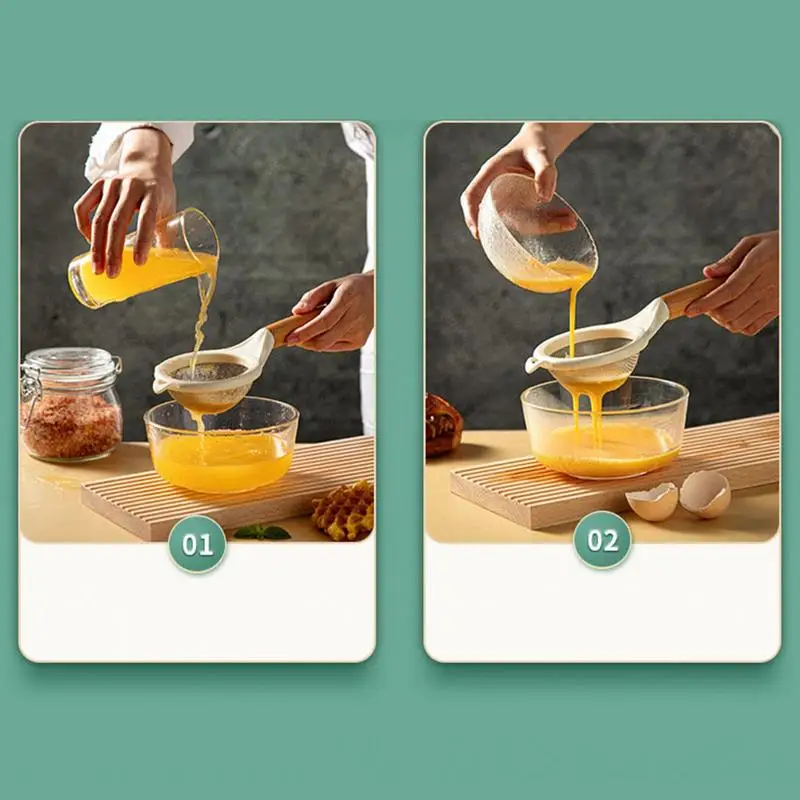 01

02