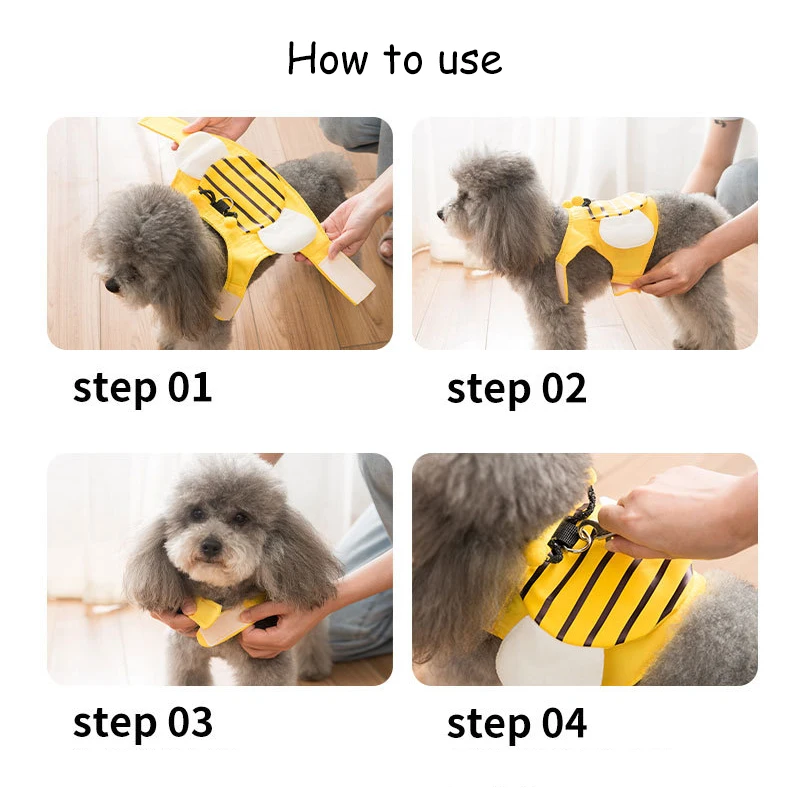 How to use

step 01

step 02

step 03

step 04