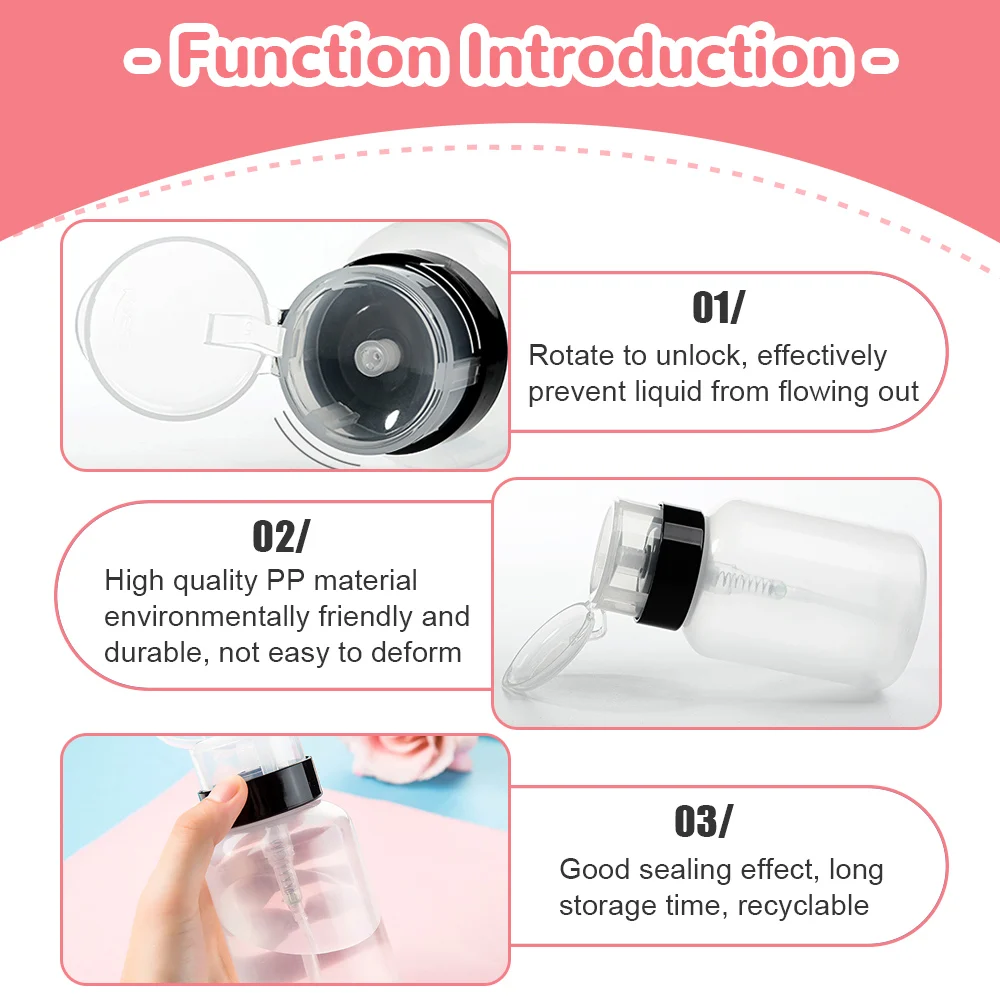 - Function Introduction -

01/
Rotate to unlock, effectively prevent liquid from flowing out

02/
High quality PP material environmentally friendly and durable, not easy to deform

03/
Good sealing effect, long storage time, recyclable