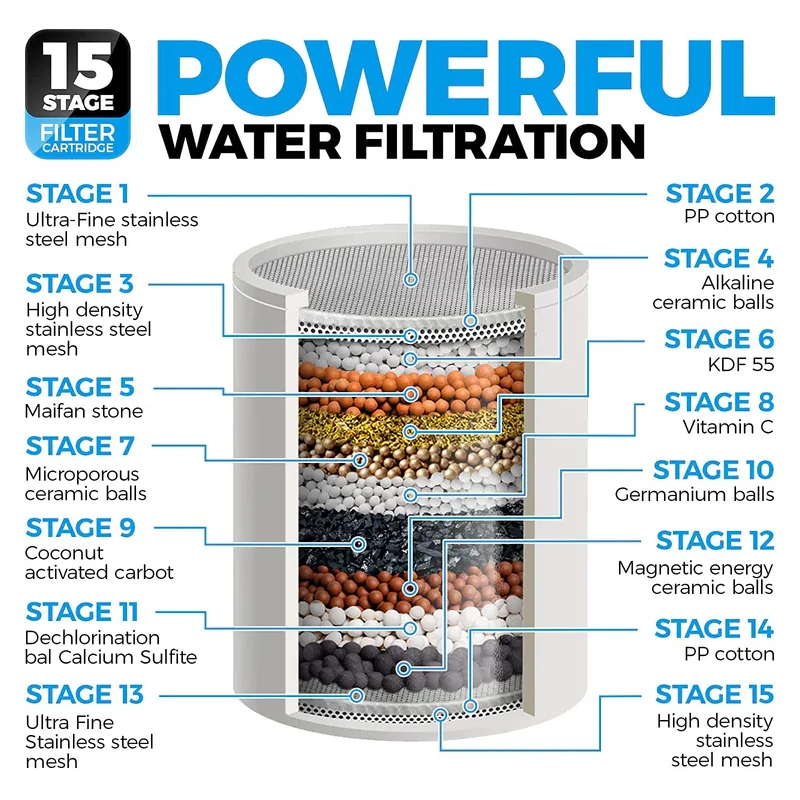 15 STAGE
FILTER CARTRIDGE

POWERFUL
WATER FILTRATION

STAGE 1
Ultra-Fine stainless steel mesh

STAGE 3
High density stainless steel mesh

STAGE 5
Maifan stone

STAGE 7
Microporous ceramic balls

STAGE 9
Coconut activated carbot

STAGE 11
Dechlorination bal Calcium Sulfite

STAGE 13
Ultra Fine Stainless steel mesh

STAGE 2
PP cotton

STAGE 4
Alkaline ceramic balls

STAGE 6
KDF 55

STAGE 8
Vitamin C

STAGE 10
Germanium balls

STAGE 12
Magnetic energy ceramic balls

STAGE 14
PP cotton

STAGE 15
High density stainless steel mesh