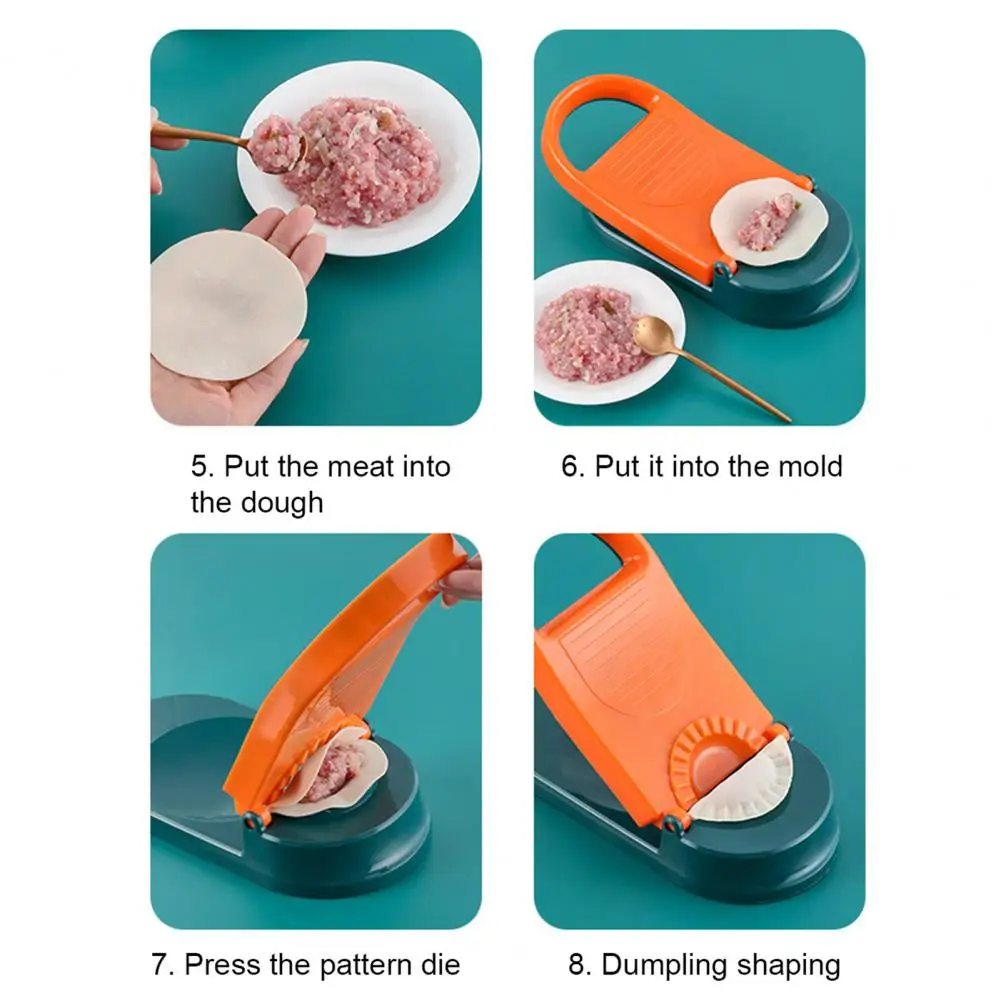 5. Put the meat into the dough

6. Put it into the mold

7. Press the pattern die

8. Dumpling shaping