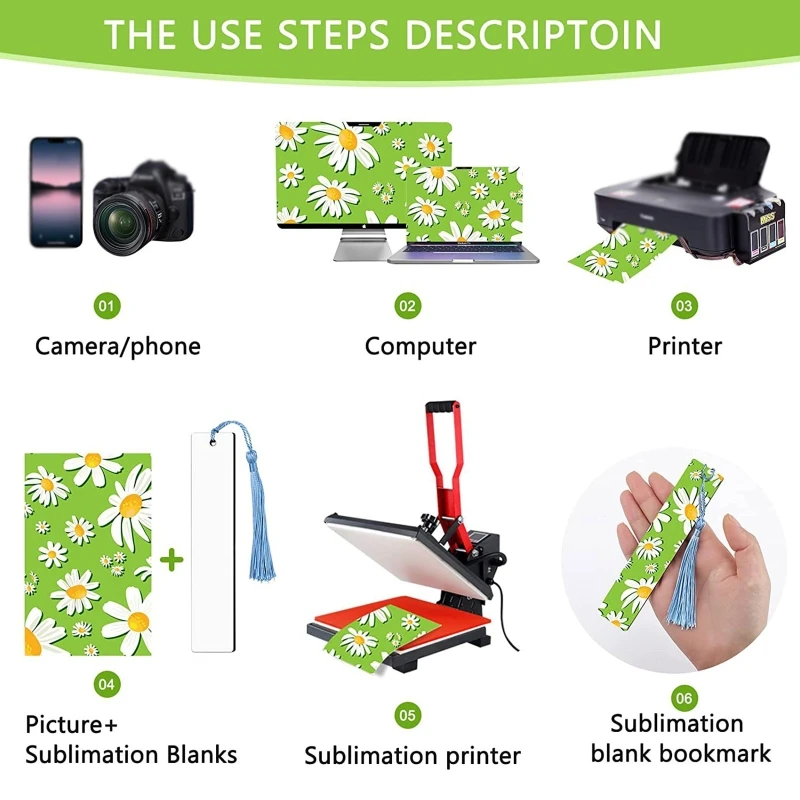 THE USE STEPS DESCRIPTOIN

01
Camera/phone

02
Computer

03
Printer

04
Picture+
Sublimation Blanks

05
Sublimation printer

06
Sublimation
blank bookmark