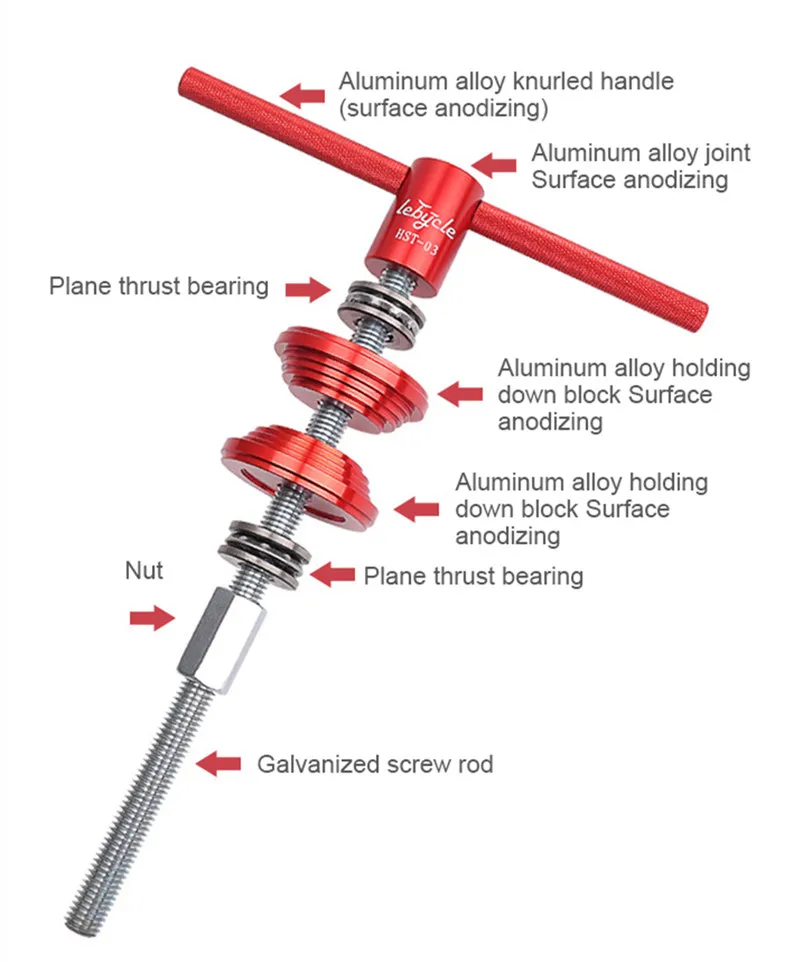 Aluminum alloy knurled handle (surface anodizing)

Aluminum alloy joint Surface anodizing

lebycle
HST-03

Plane thrust bearing

Aluminum alloy holding down block Surface anodizing

Aluminum alloy holding down block Surface anodizing

Nut

Plane thrust bearing

Galvanized screw rod