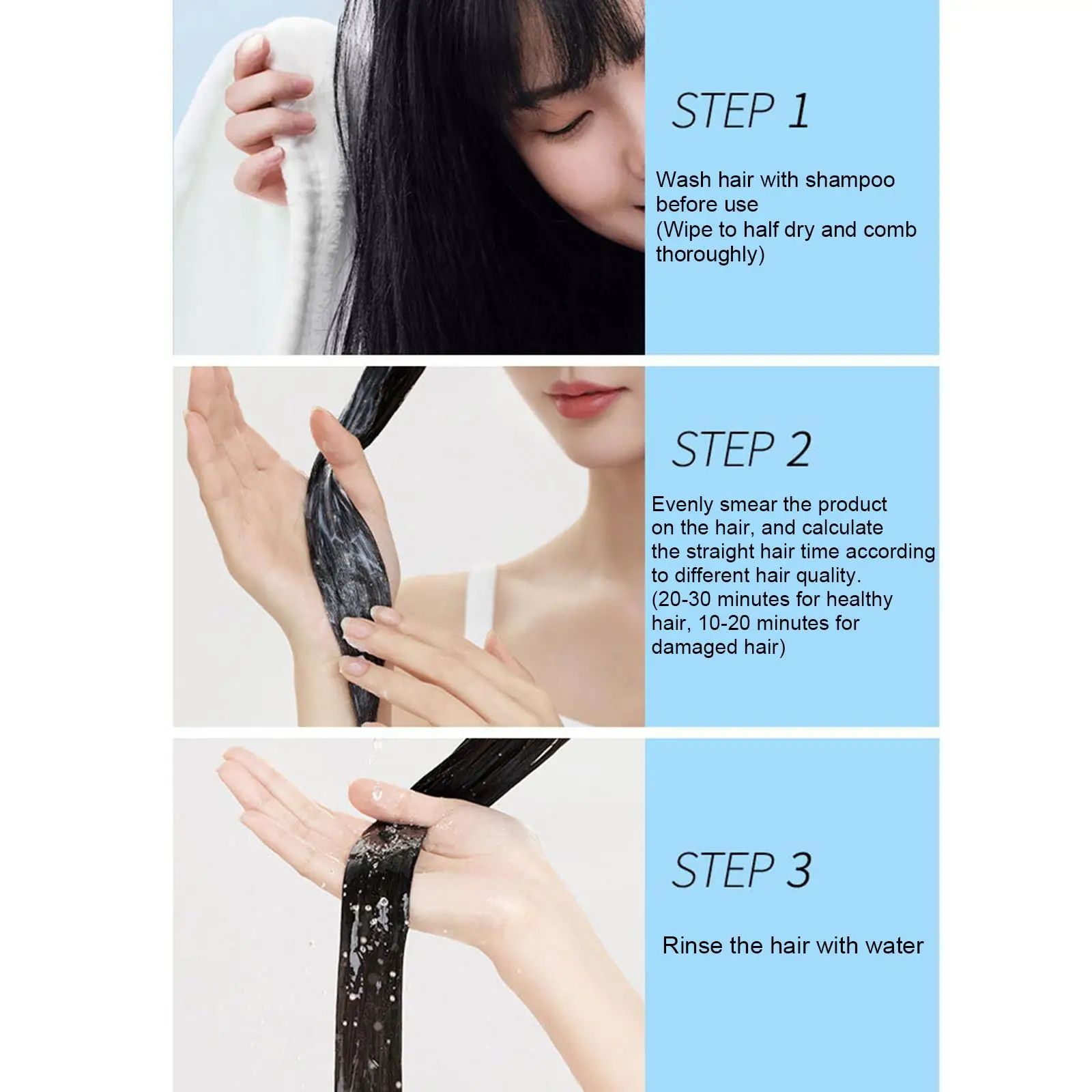 STEP 1

Wash hair with shampoo before use
(Wipe to half dry and comb thoroughly)

STEP 2

Evenly smear the product on the hair, and calculate the straight hair time according to different hair quality.
(20-30 minutes for healthy hair, 10-20 minutes for damaged hair)

STEP 3

Rinse the hair with water