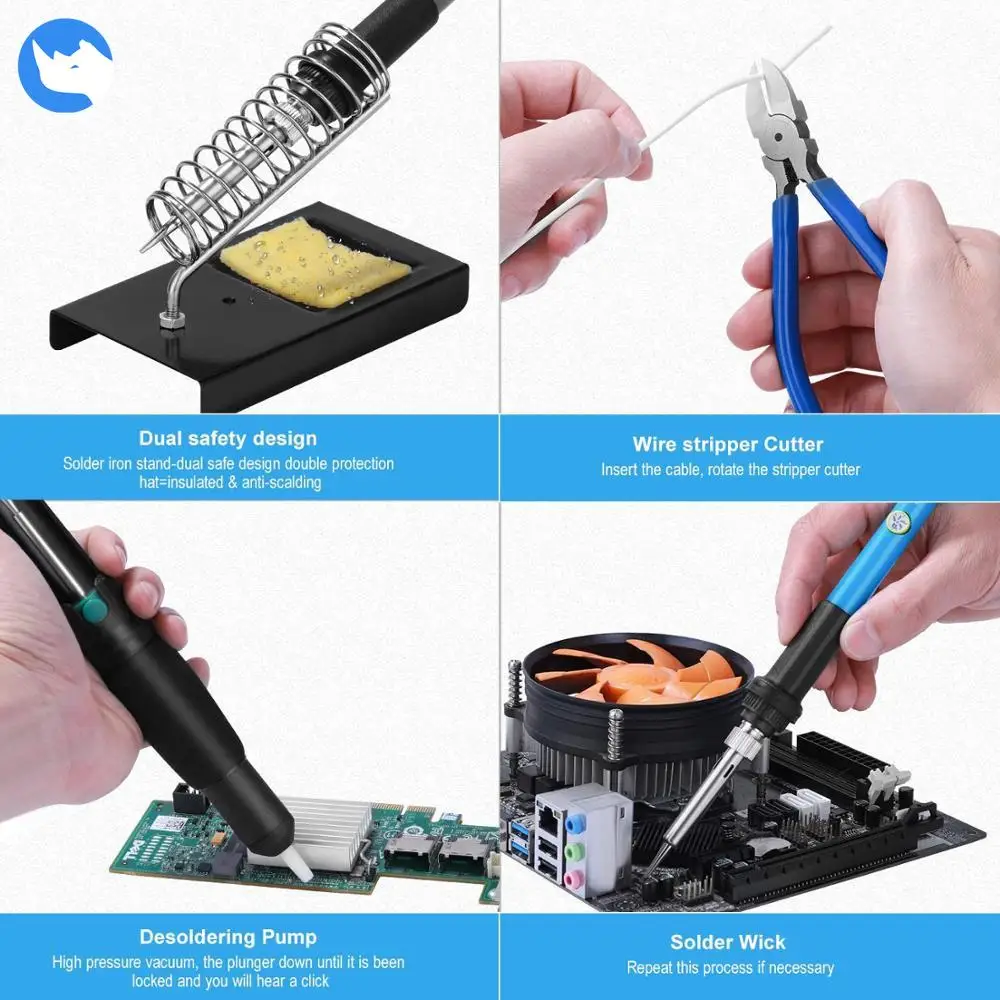 Dual safety design
Solder iron stand-dual safe design double protection hat=insulated & anti-scalding

Wire stripper Cutter
Insert the cable, rotate the stripper cutter

Desoldering Pump
High pressure vacuum, the plunger down until it is been locked and you will hear a click

Solder Wick
Repeat this process if necessary