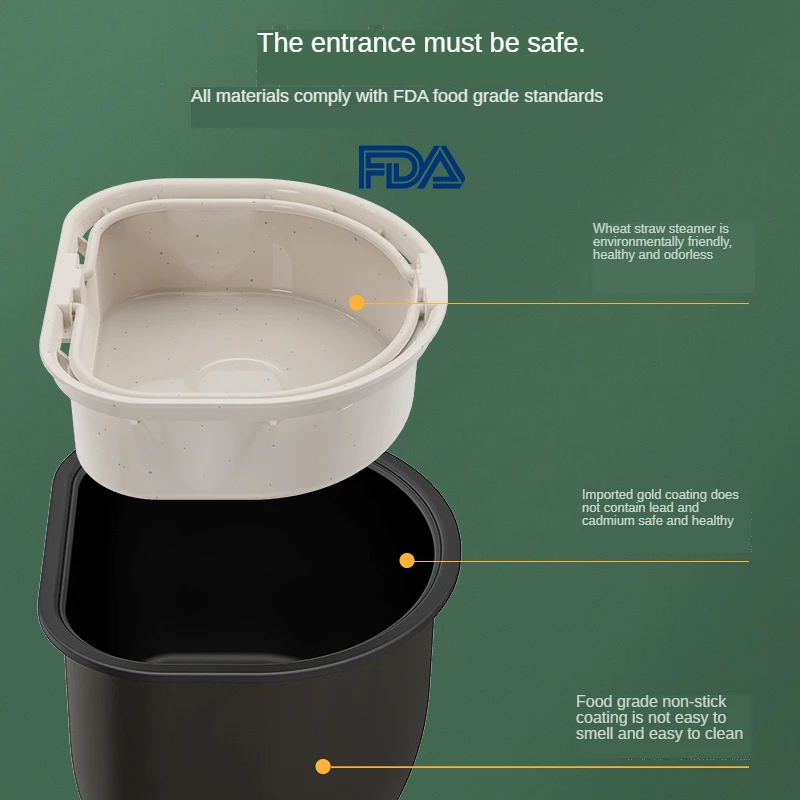 The entrance must be safe.

All materials comply with FDA food grade standards

FDA

Wheat straw steamer is environmentally friendly, healthy and odorless

Imported gold coating does not contain lead and cadmium safe and healthy

Food grade non-stick coating is not easy to smell and easy to clean