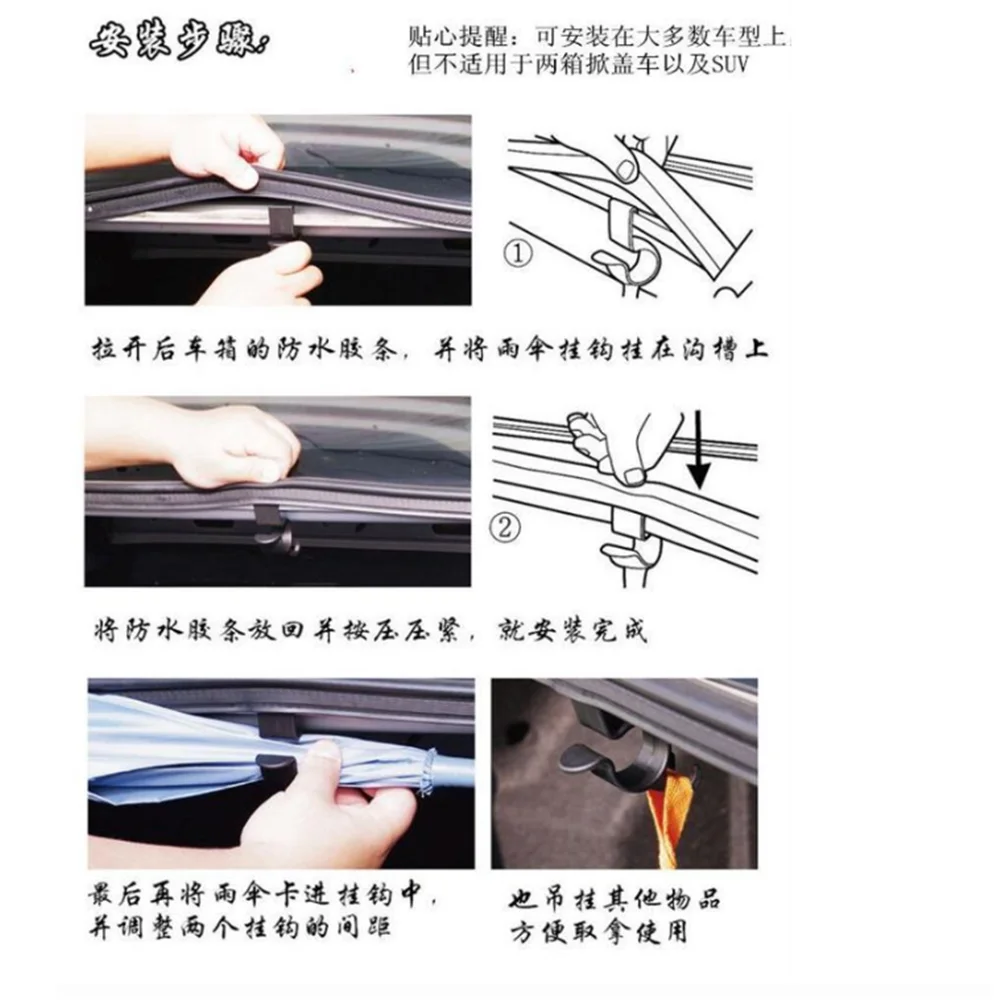 安装步骤:

贴心提醒：可安装在大多数车型上
但不适用于两箱掀盖车以及SUV

①

拉开后车箱的防水胶条，并将雨伞挂钩挂在沟槽上

②

将防水胶条放回并按压压紧，就安装完成

最后再将雨伞卡进挂钩中，并调整两个挂钩的间距

也吊挂其他物品
方便取拿使用