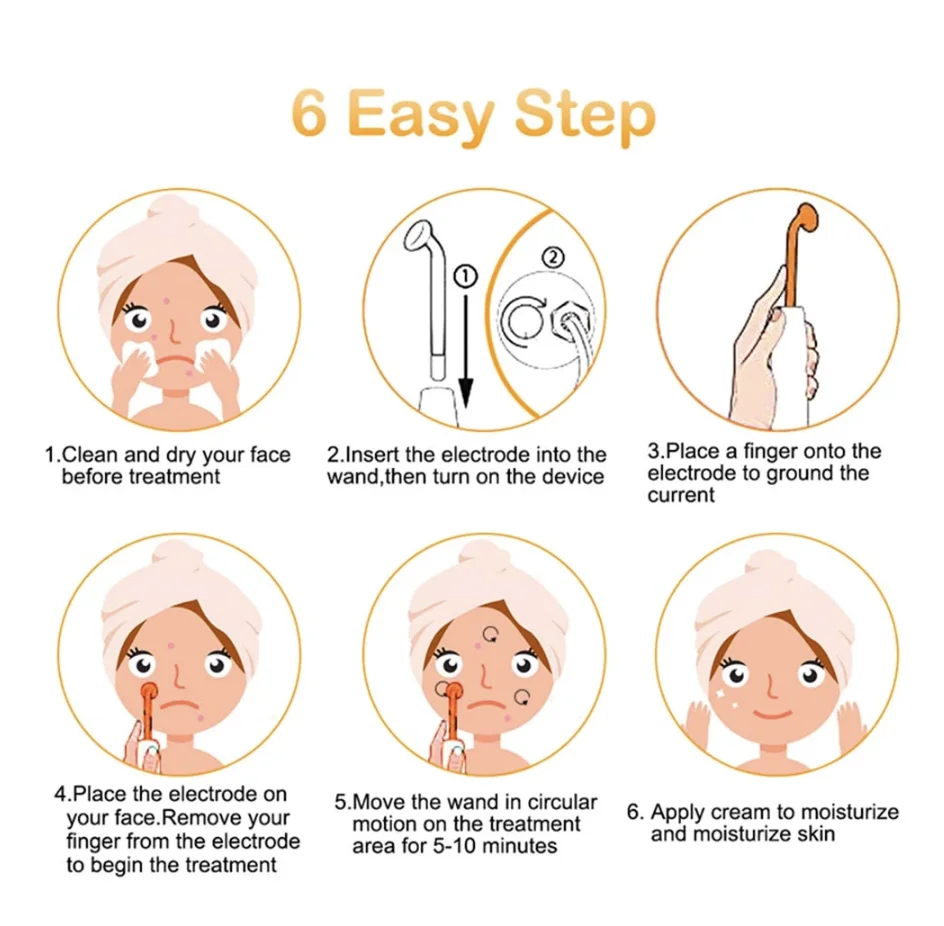 6 Easy Step

①

②

1.Clean and dry your face before treatment

2.Insert the electrode into the wand,then turn on the device

3.Place a finger onto the electrode to ground the current

4.Place the electrode on your face.Remove your finger from the electrode to begin the treatment

5.Move the wand in circular motion on the treatment area for 5-10 minutes

6. Apply cream to moisturize and moisturize skin