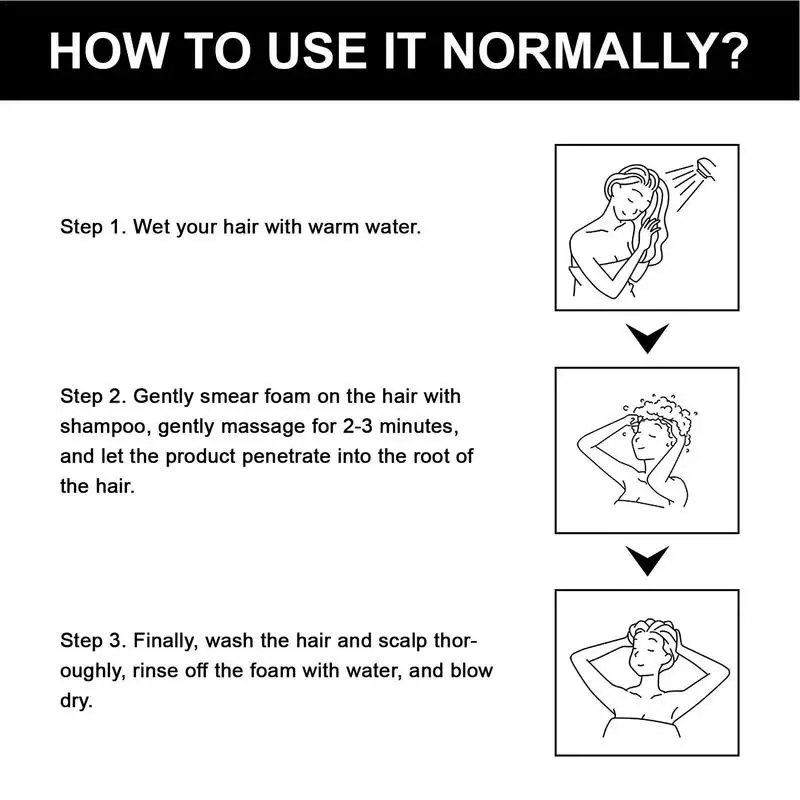 HOW TO USE IT NORMALLY?

Step 1. Wet your hair with warm water.

Step 2. Gently smear foam on the hair with shampoo, gently massage for 2-3 minutes, and let the product penetrate into the root of the hair.

Step 3. Finally, wash the hair and scalp thoroughly, rinse off the foam with water, and blow dry.