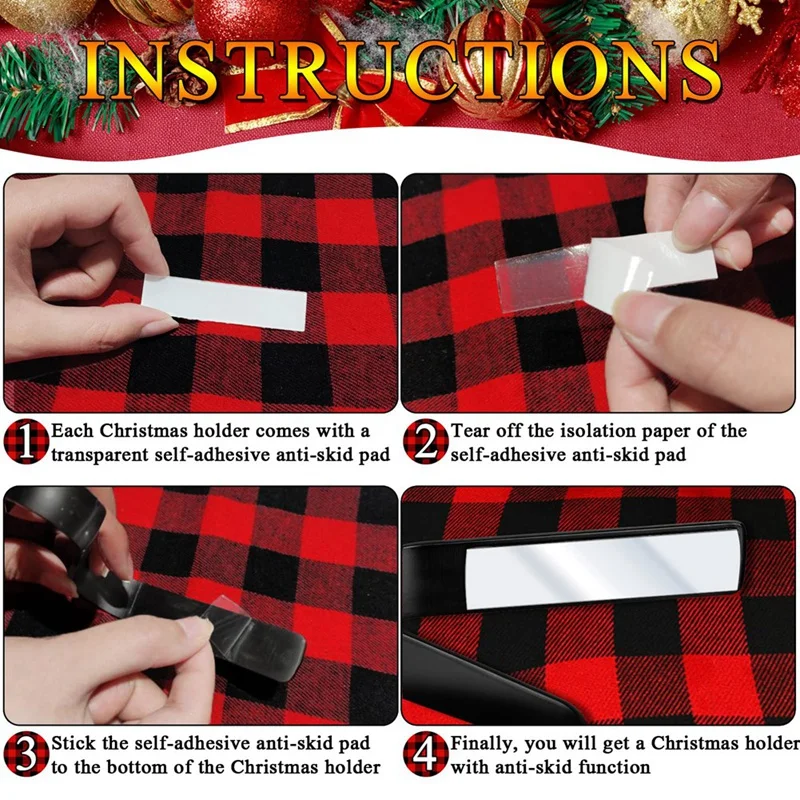 INSTRUCTIONS

1 Each Christmas holder comes with a transparent self-adhesive anti-skid pad

2 Tear off the isolation paper of the self-adhesive anti-skid pad

3 Stick the self-adhesive anti-skid pad to the bottom of the Christmas holder

4 Finally, you will get a Christmas holder with anti-skid function