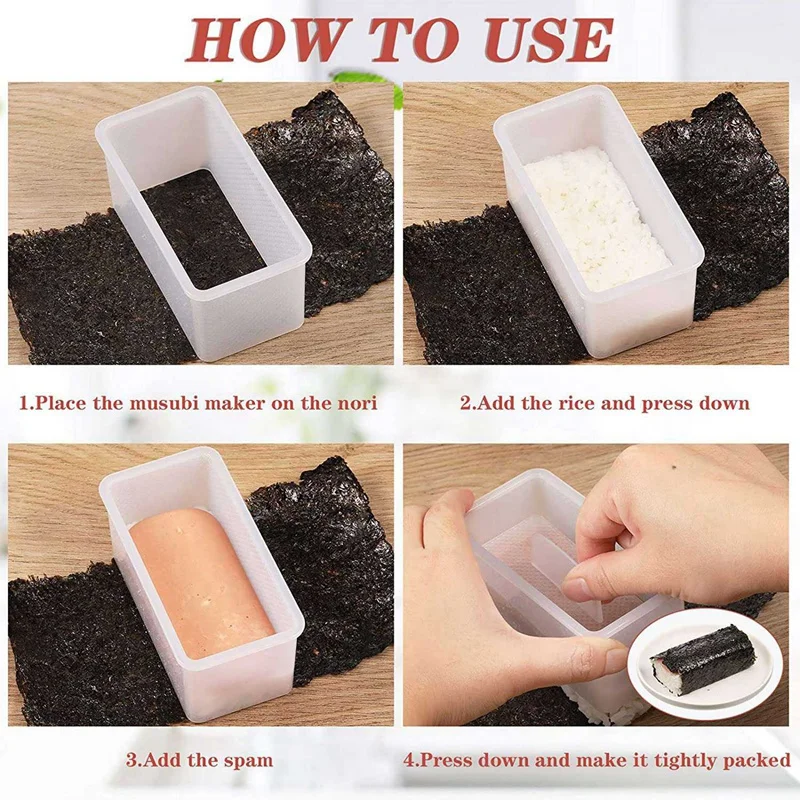 HOW TO USE

1.Place the musubi maker on the nori

2.Add the rice and press down

3.Add the spam

4.Press down and make it tightly packed