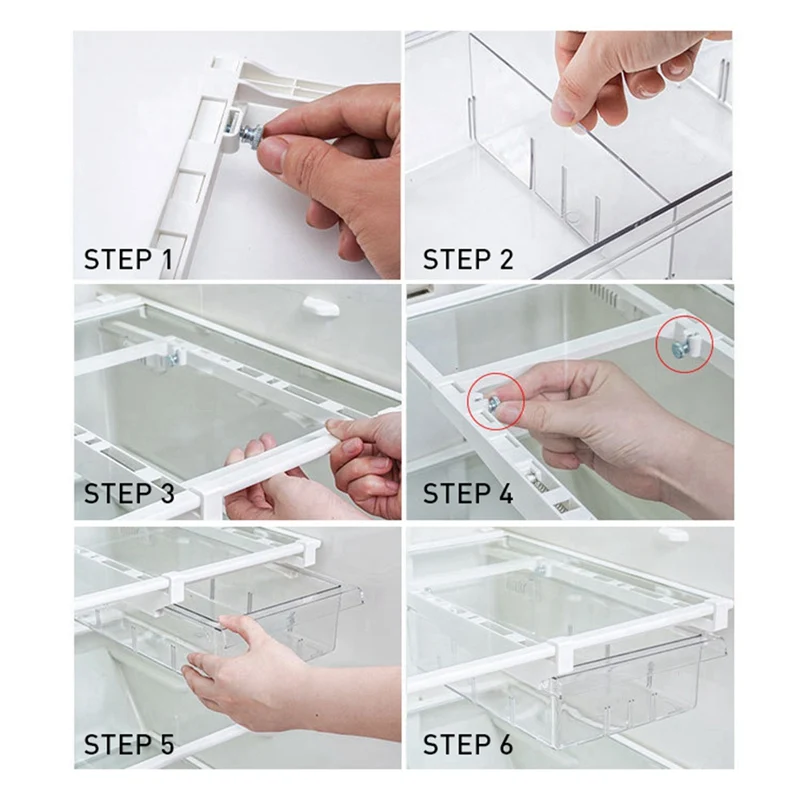 STEP 1

STEP 2

STEP 3

STEP 4

STEP 5

STEP 6