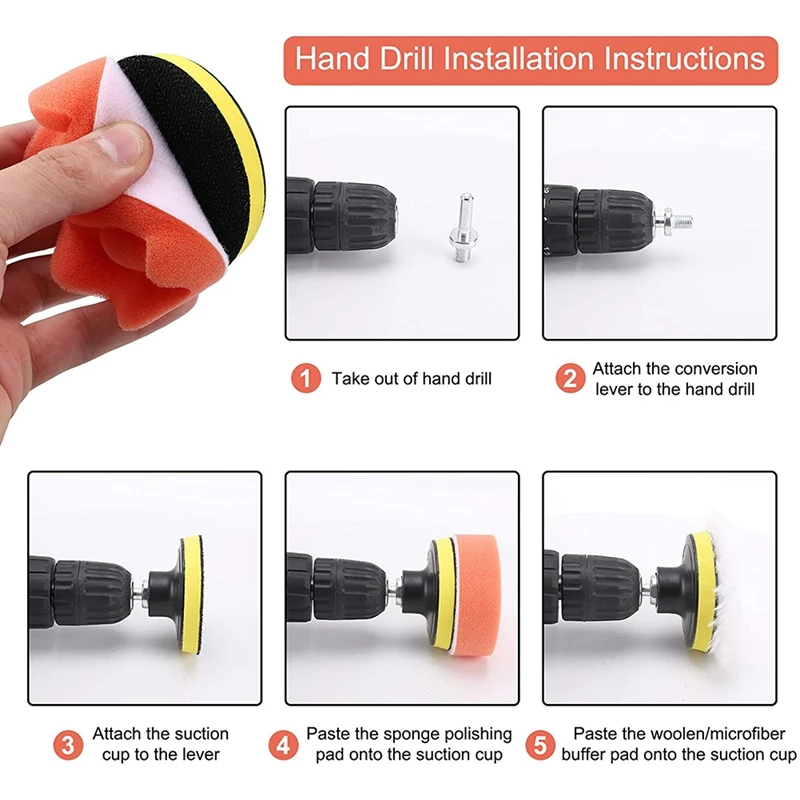 Hand Drill Installation Instructions

1 Take out of hand drill

2 Attach the conversion lever to the hand drill

3 Attach the suction cup to the lever

4 Paste the sponge polishing pad onto the suction cup

5 Paste the woolen/microfiber buffer pad onto the suction cup