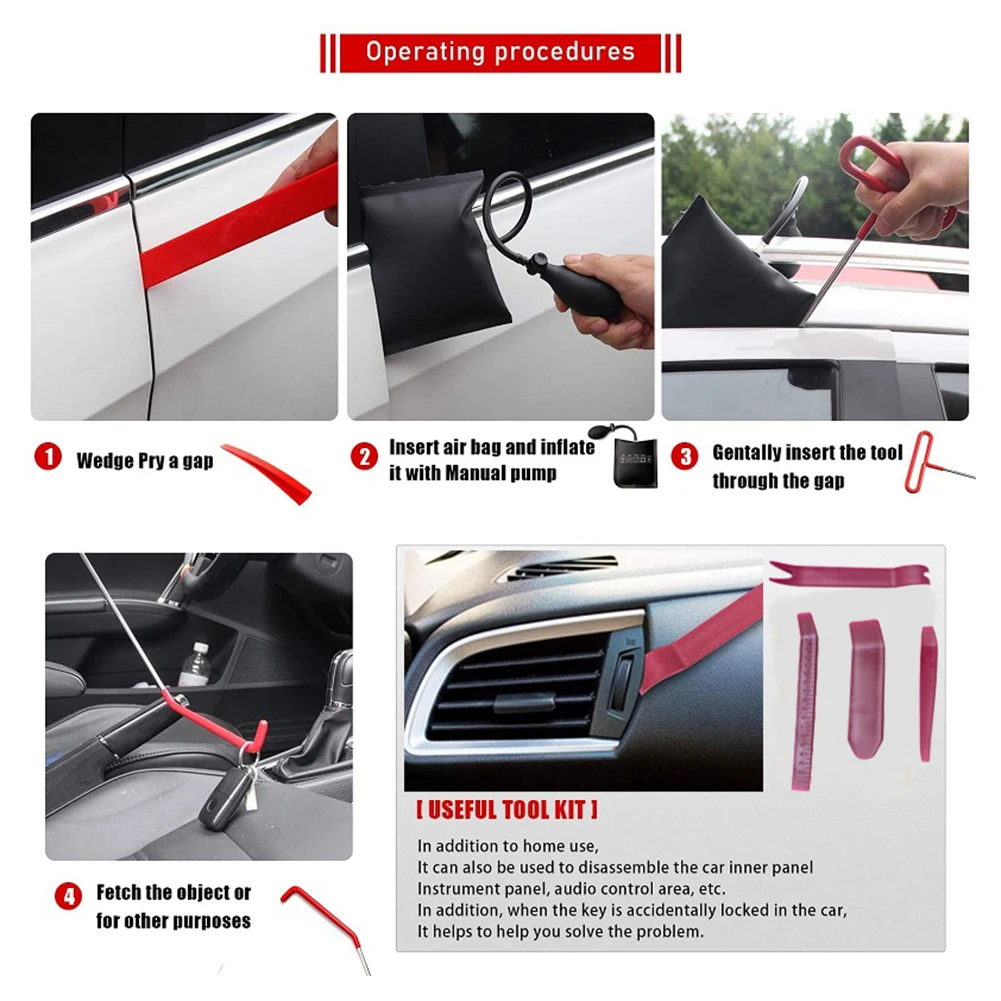 Operating procedures

1 Wedge Pry a gap

2 Insert air bag and inflate it with Manual pump

3 Gentally insert the tool through the gap

4 Fetch the object or for other purposes

[ USEFUL TOOL KIT ]

In addition to home use,
It can also be used to disassemble the car inner panel
Instrument panel, audio control area, etc.
In addition, when the key is accidentally locked in the car,
It helps to help you solve the problem.